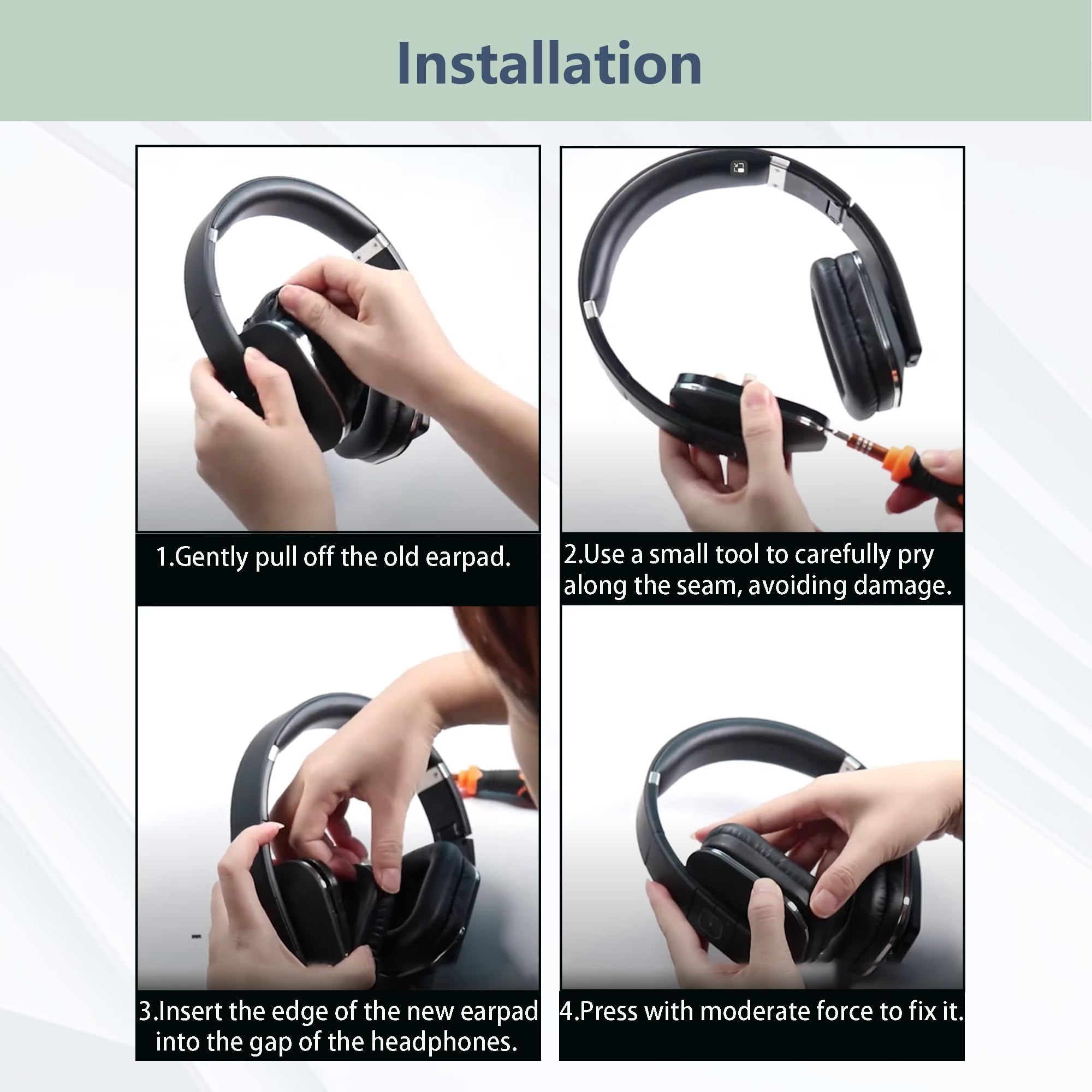 Installation

1.Gently pull off the old earpad.

2.Use a small tool to carefully pry along the seam, avoiding damage.

3.Insert the edge of the new earpad into the gap of the headphones.

4.Press with moderate force to fix it.