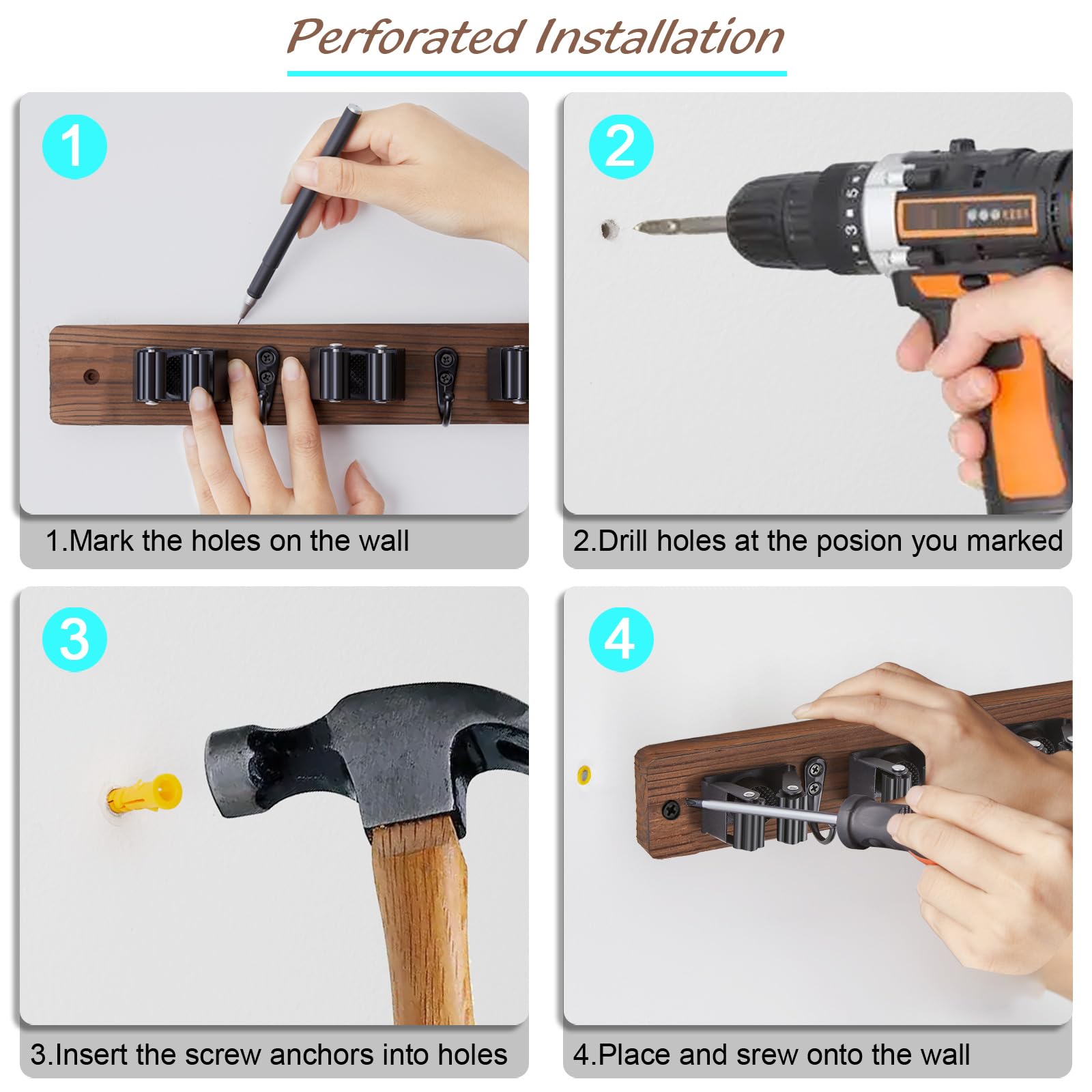 Perforated Installation

1

1.Mark the holes on the wall

2

2.Drill holes at the posion you marked

3

3.Insert the screw anchors into holes

4

4.Place and srew onto the wall