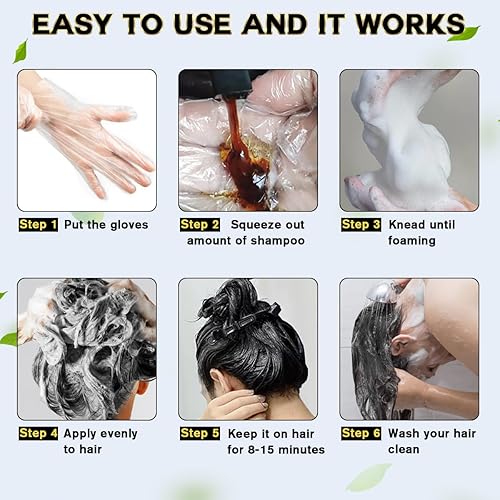 EASY TO USE AND IT WORKS

Step 1 Put the gloves

Step 2 Squeeze out amount of shampoo

Step 3 Knead until foaming

Step 4 Apply evenly to hair

Step 5 Keep it on hair for 8-15 minutes

Step 6 Wash your hair clean