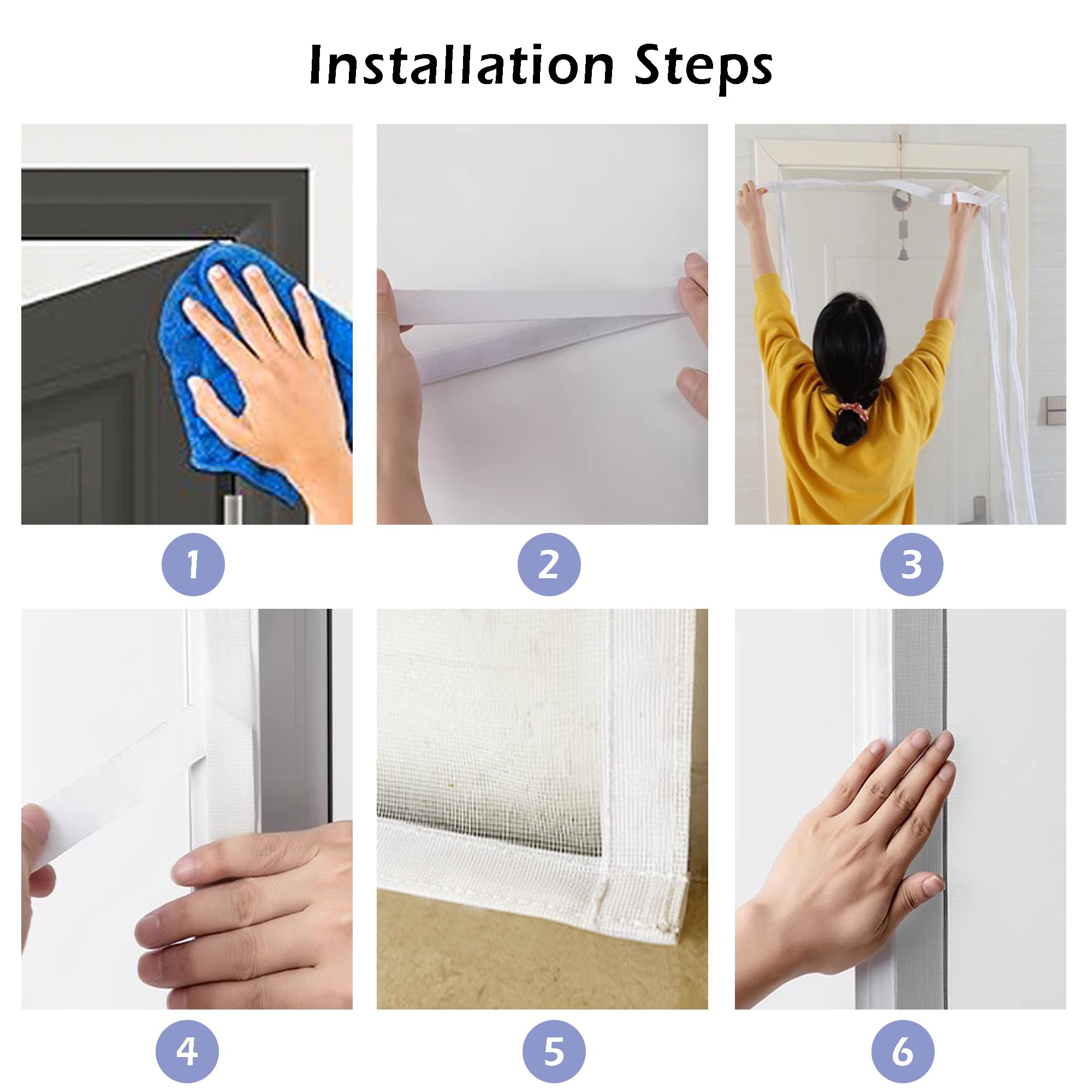 Installation Steps

1

2

3

4

5

6