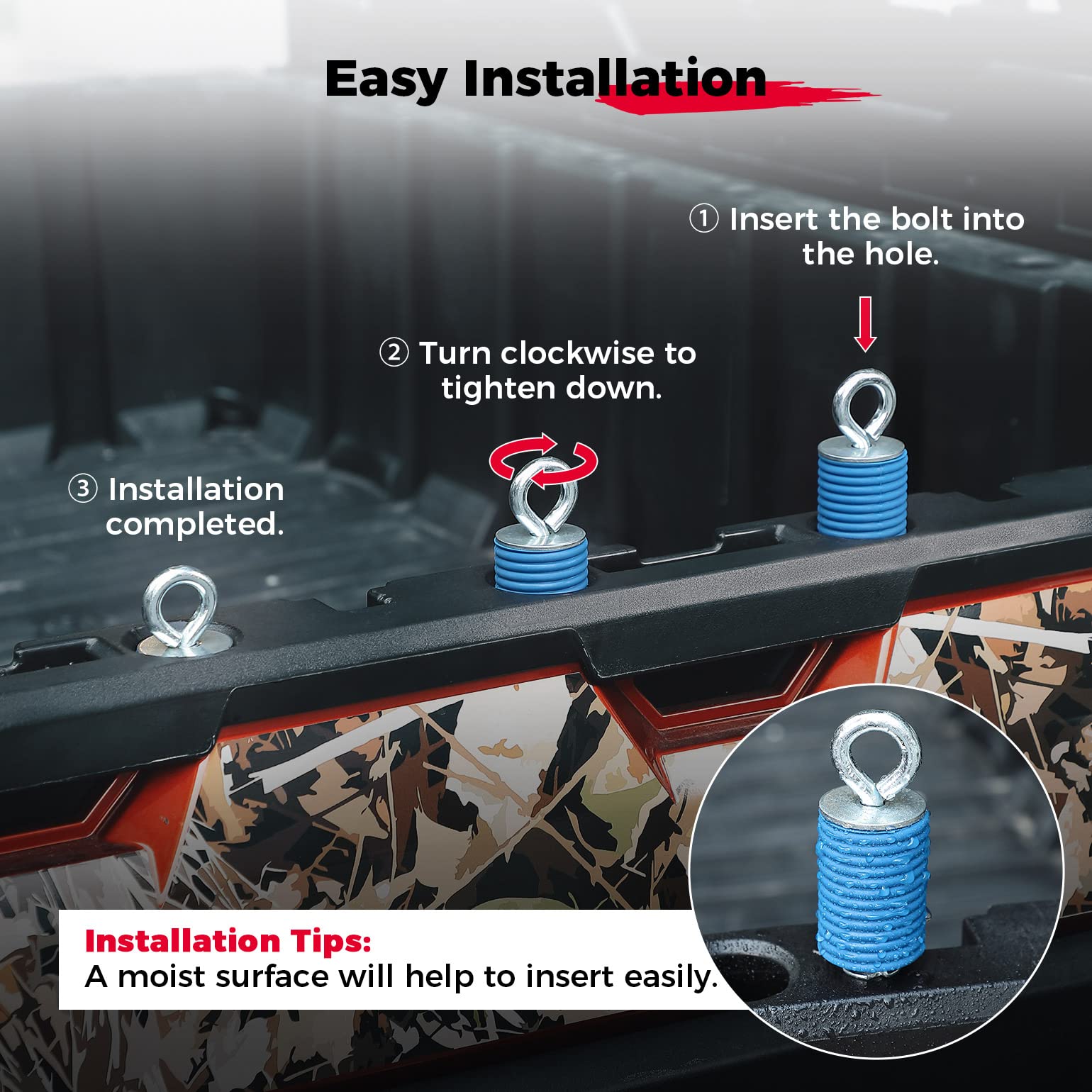 Easy Installation

① Insert the bolt into the hole.

② Turn clockwise to tighten down.

③ Installation completed.

Installation Tips:
A moist surface will help to insert easily.