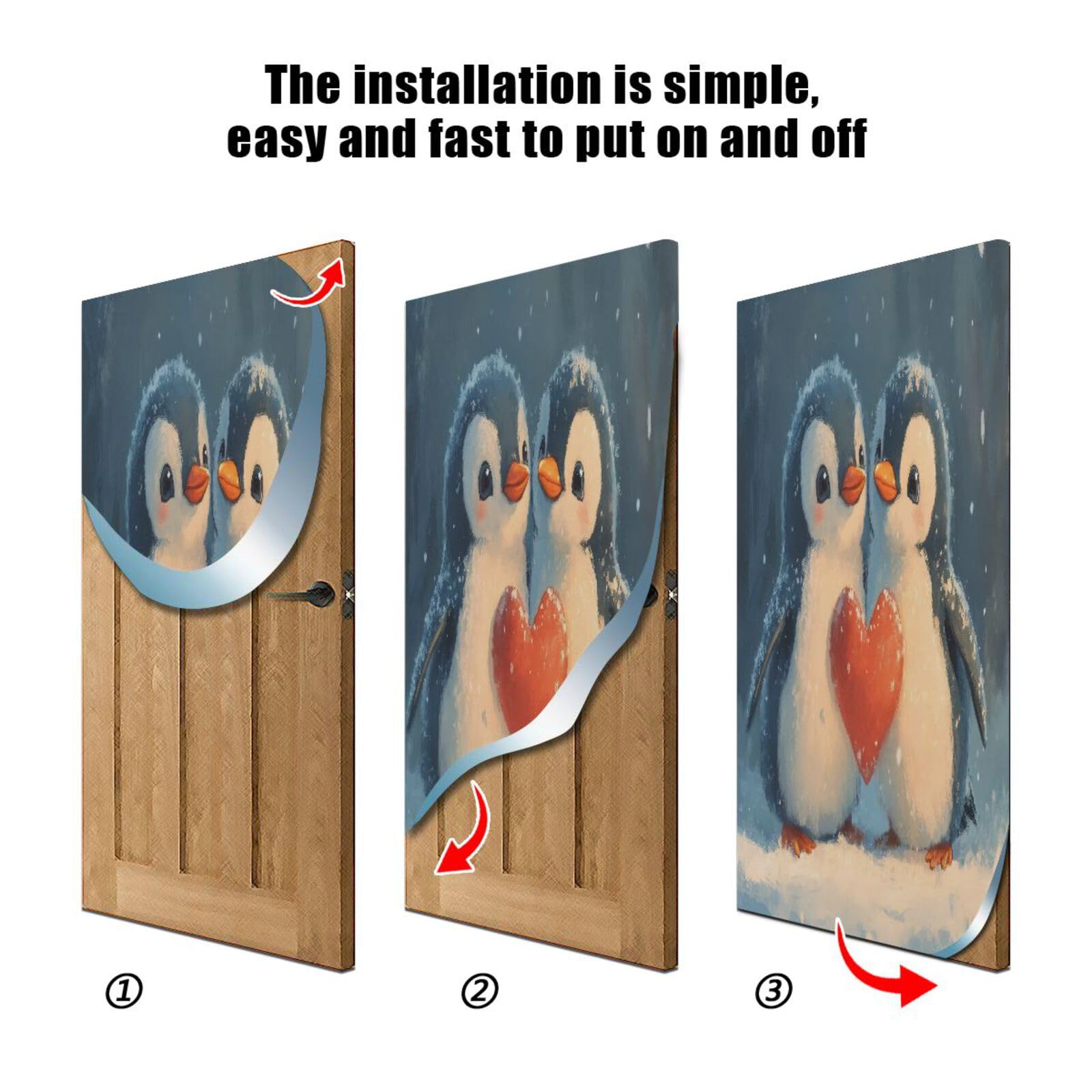 The installation is simple, easy and fast to put on and off

①

②

③