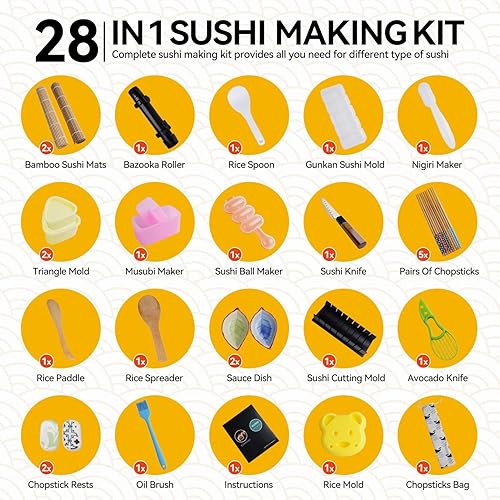 28 IN 1 SUSHI MAKING KIT
Complete sushi making kit provides all you need for different type of sushi

2x
Bamboo Sushi Mats

1x
Bazooka Roller

1x
Rice Spoon

1x
Gunkan Sushi Mold

1x
Nigiri Maker

2x
Triangle Mold

1x
Musubi Maker

1x
Sushi Ball Maker

1x
Sushi Knife

5x
Pairs Of Chopsticks

1x
Rice Paddle

1x
Rice Spreader

2x
Sauce Dish

1x
Sushi Cutting Mold

1x
Avocado Knife

2x
Chopstick Rests

1x
Oil Brush

1x
Instructions

1x
Rice Mold

1x
Chopsticks Bag