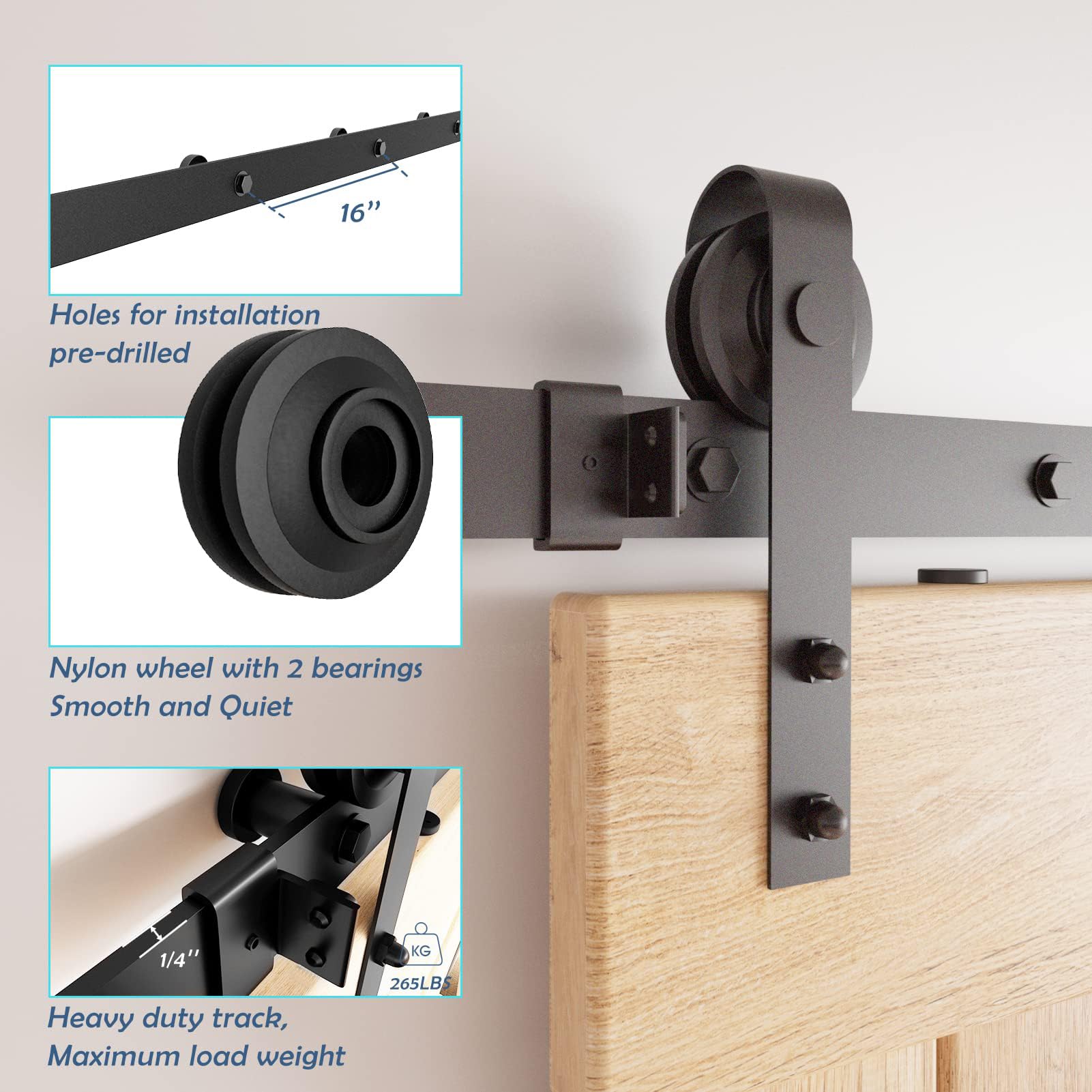 16''

Holes for installation pre-drilled

Nylon wheel with 2 bearings
Smooth and Quiet

1/4''

KG

265LBS

Heavy duty track,
Maximum load weight