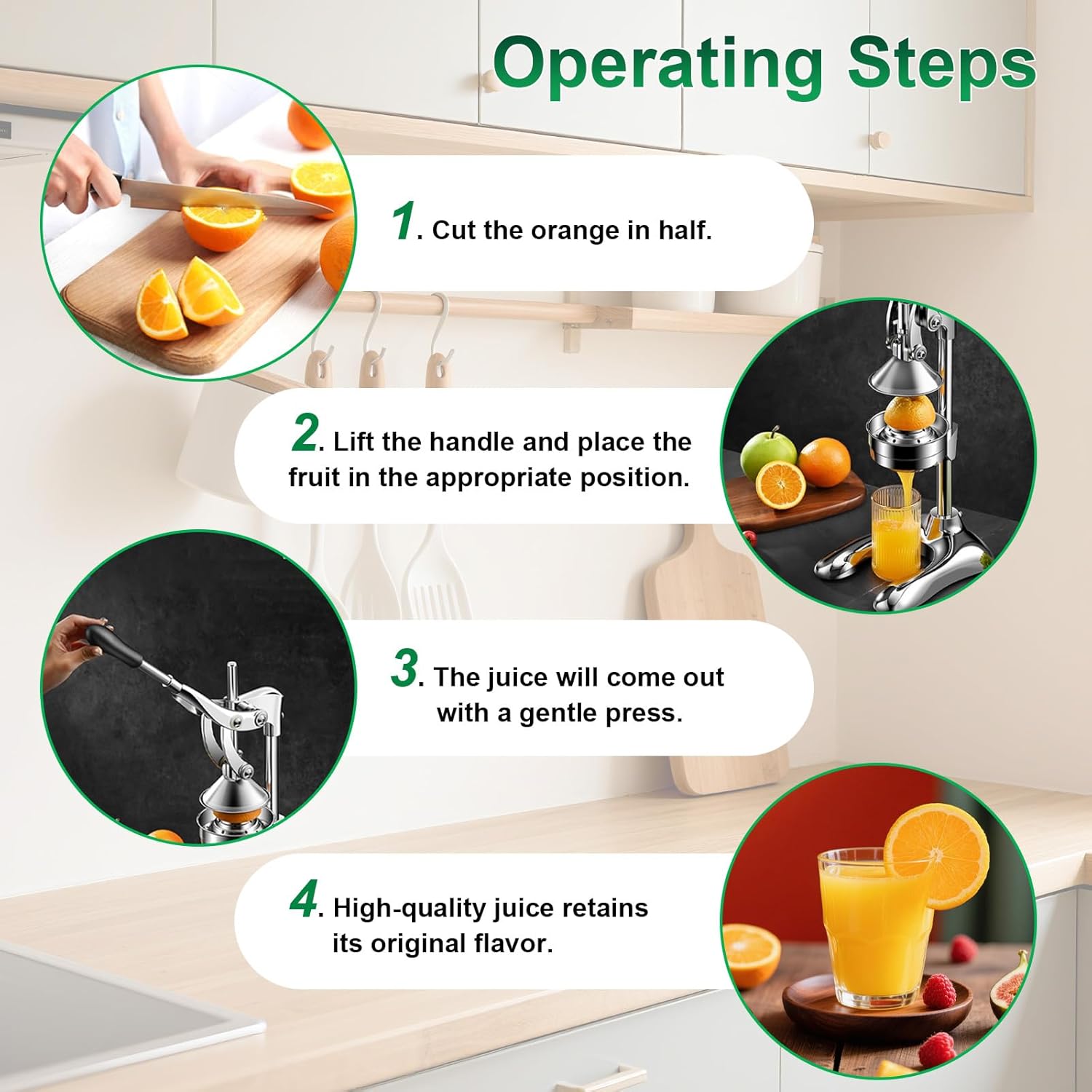 Operating Steps

1. Cut the orange in half.

2. Lift the handle and place the fruit in the appropriate position.

3. The juice will come out with a gentle press.

4. High-quality juice retains its original flavor.