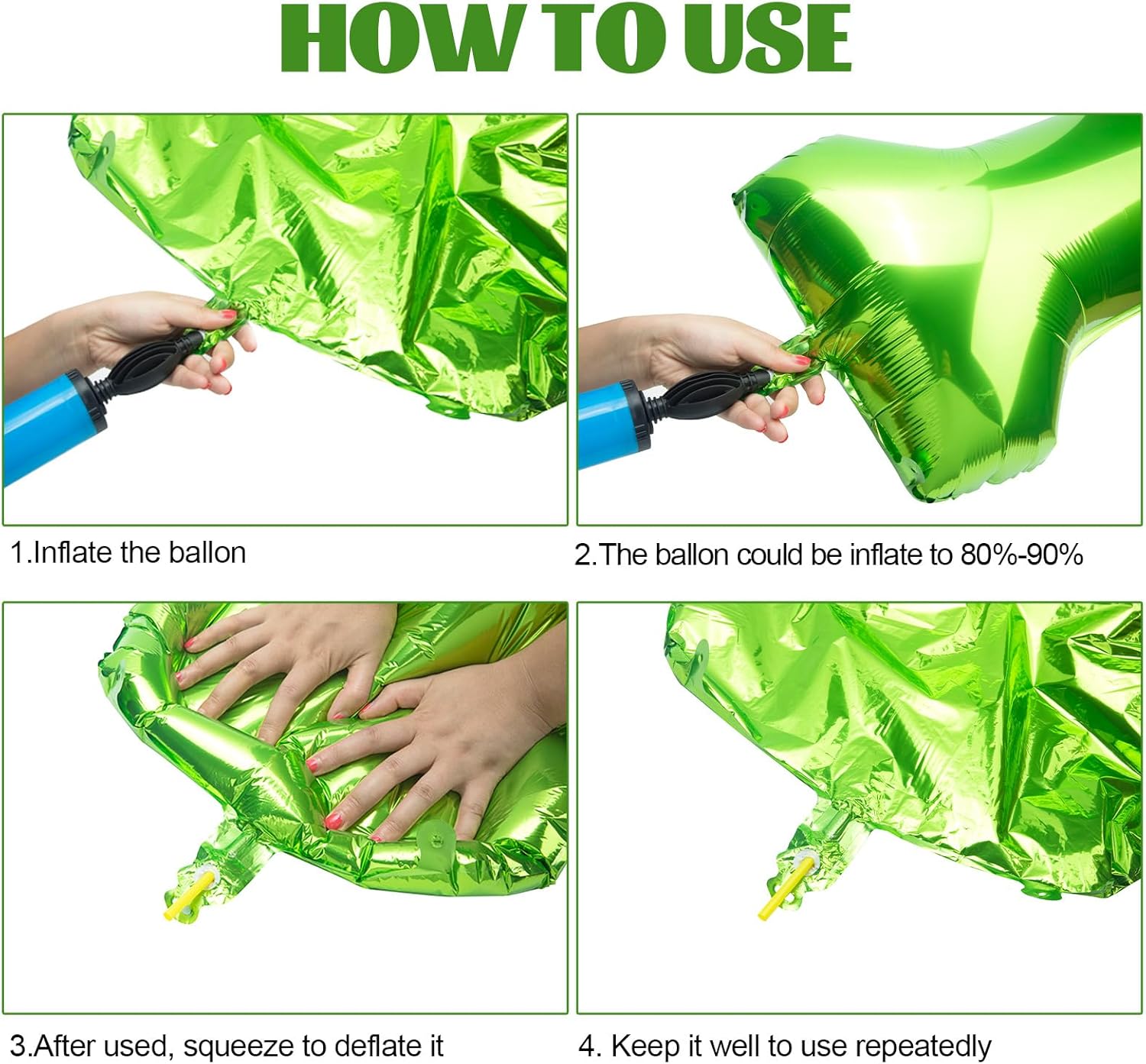 HOW TO USE

1.Inflate the ballon

2.The ballon could be inflate to 80%-90%

3.After used, squeeze to deflate it

4. Keep it well to use repeatedly