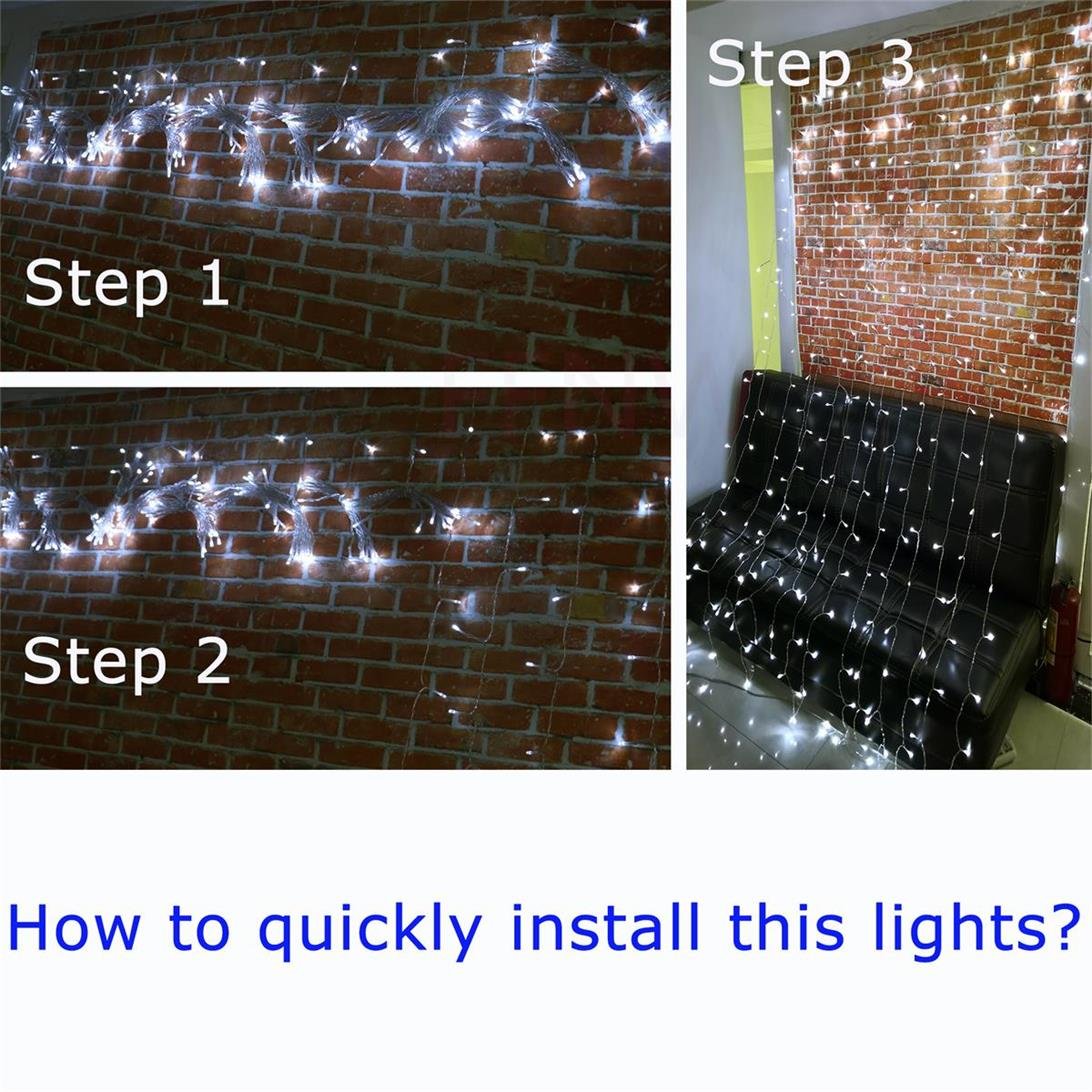 Step 1

Step 2

Step 3

How to quickly install this lights?