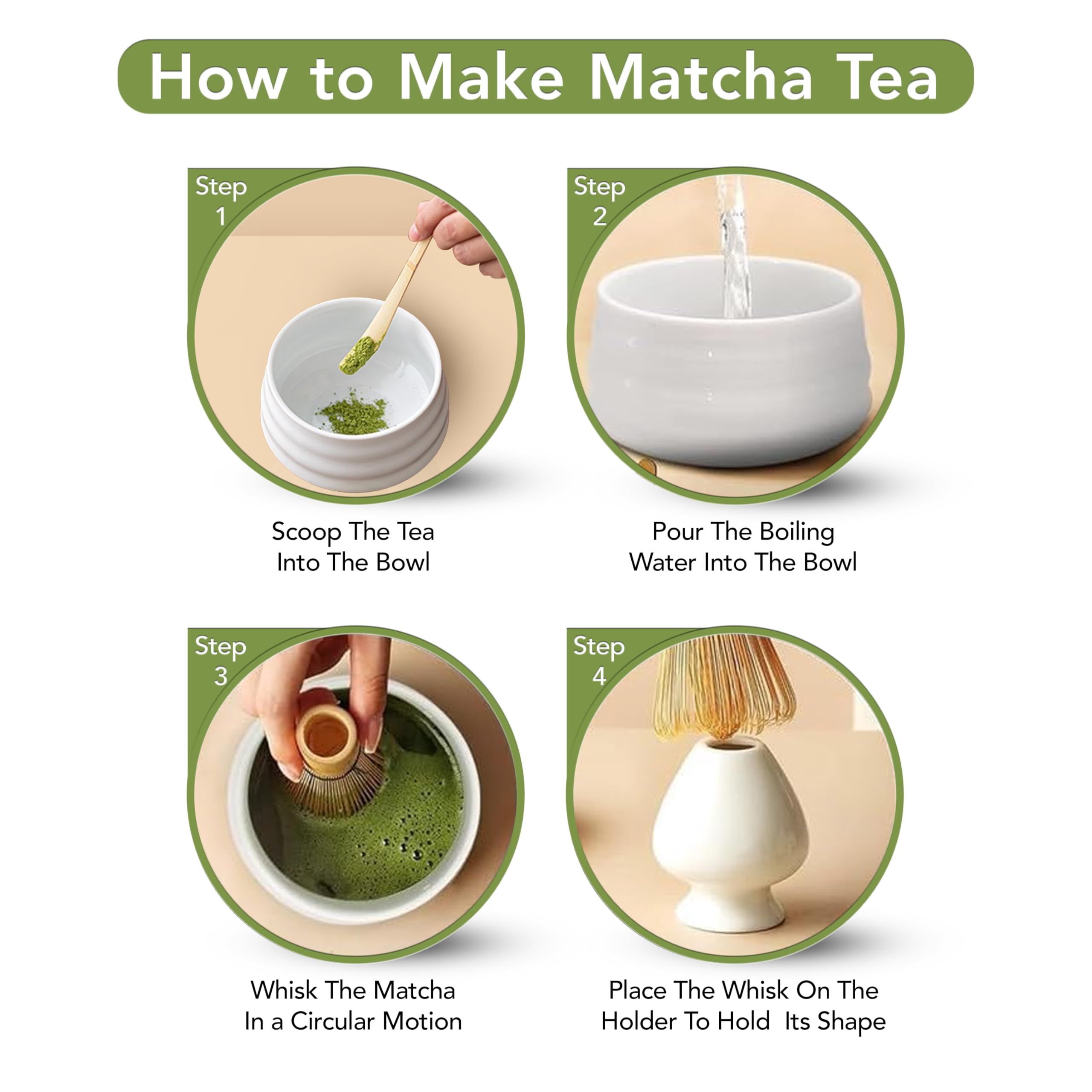 How to Make Matcha Tea

Step 1

Scoop The Tea Into The Bowl

Step 2

Pour The Boiling Water Into The Bowl

Step 3

Whisk The Matcha In a Circular Motion

Step 4

Place The Whisk On The Holder To Hold Its Shape