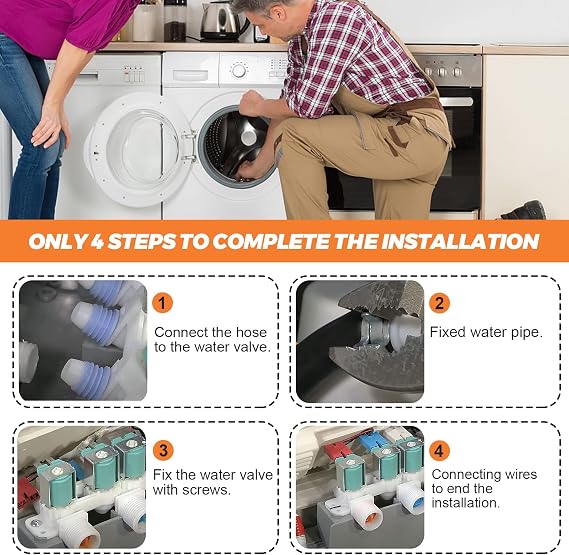 ONLY 4 STEPS TO COMPLETE THE INSTALLATION

1
Connect the hose to the water valve.

2
Fixed water pipe.

3
Fix the water valve with screws.

4
Connecting wires to end the installation.