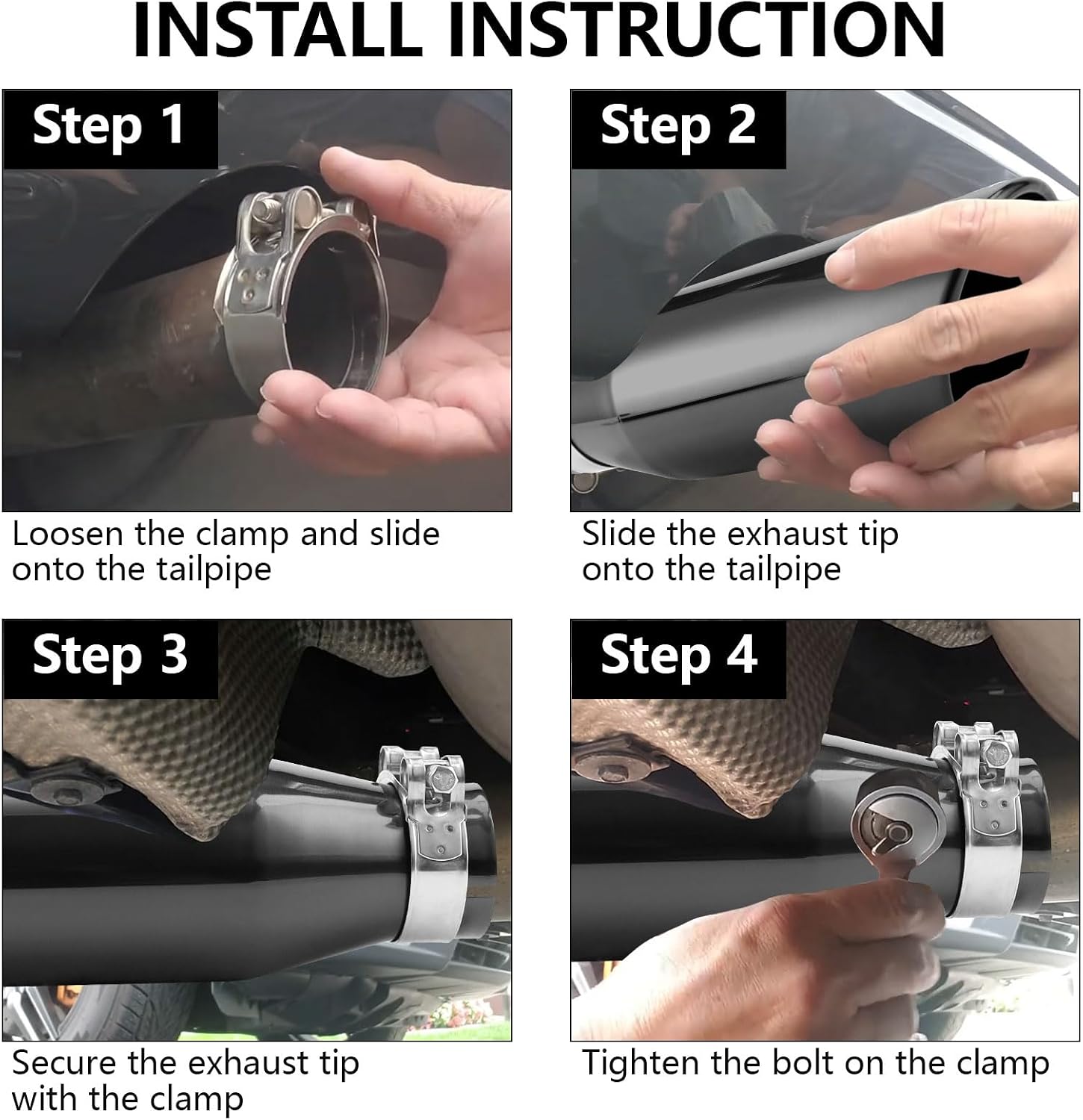 INSTALL INSTRUCTION

Step 1

Loosen the clamp and slide onto the tailpipe

Step 2

Slide the exhaust tip onto the tailpipe

Step 3

Secure the exhaust tip with the clamp

Step 4

Tighten the bolt on the clamp