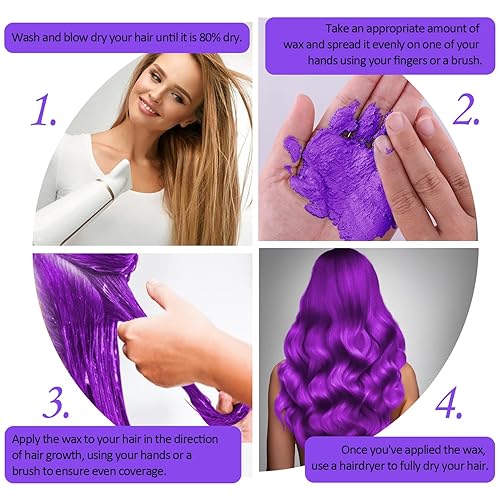 Wash and blow dry your hair until it is 80% dry.

1.

Take an appropriate amount of wax and spread it evenly on one of your hands using your fingers or a brush.

2.

3.

Apply the wax to your hair in the direction of hair growth, using your hands or a brush to ensure even coverage.

4.

Once you've applied the wax, use a hairdryer to fully dry your hair.