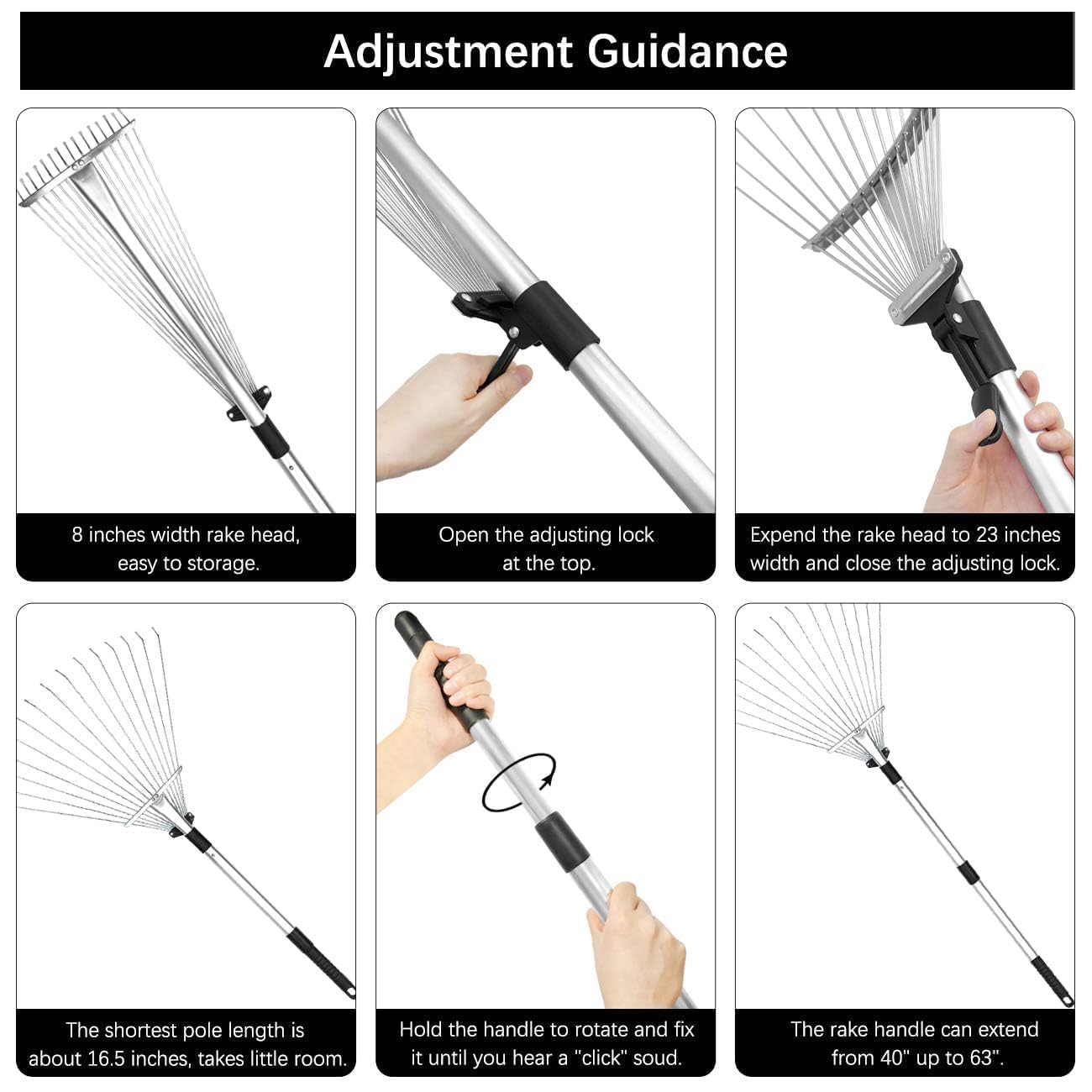 Adjustment Guidance

8 inches width rake head, easy to storage.

Open the adjusting lock at the top.

Expend the rake head to 23 inches width and close the adjusting lock.

The shortest pole length is about 16.5 inches, takes little room.

Hold the handle to rotate and fix it until you hear a "click" soud.

The rake handle can extend from 40" up to 63".