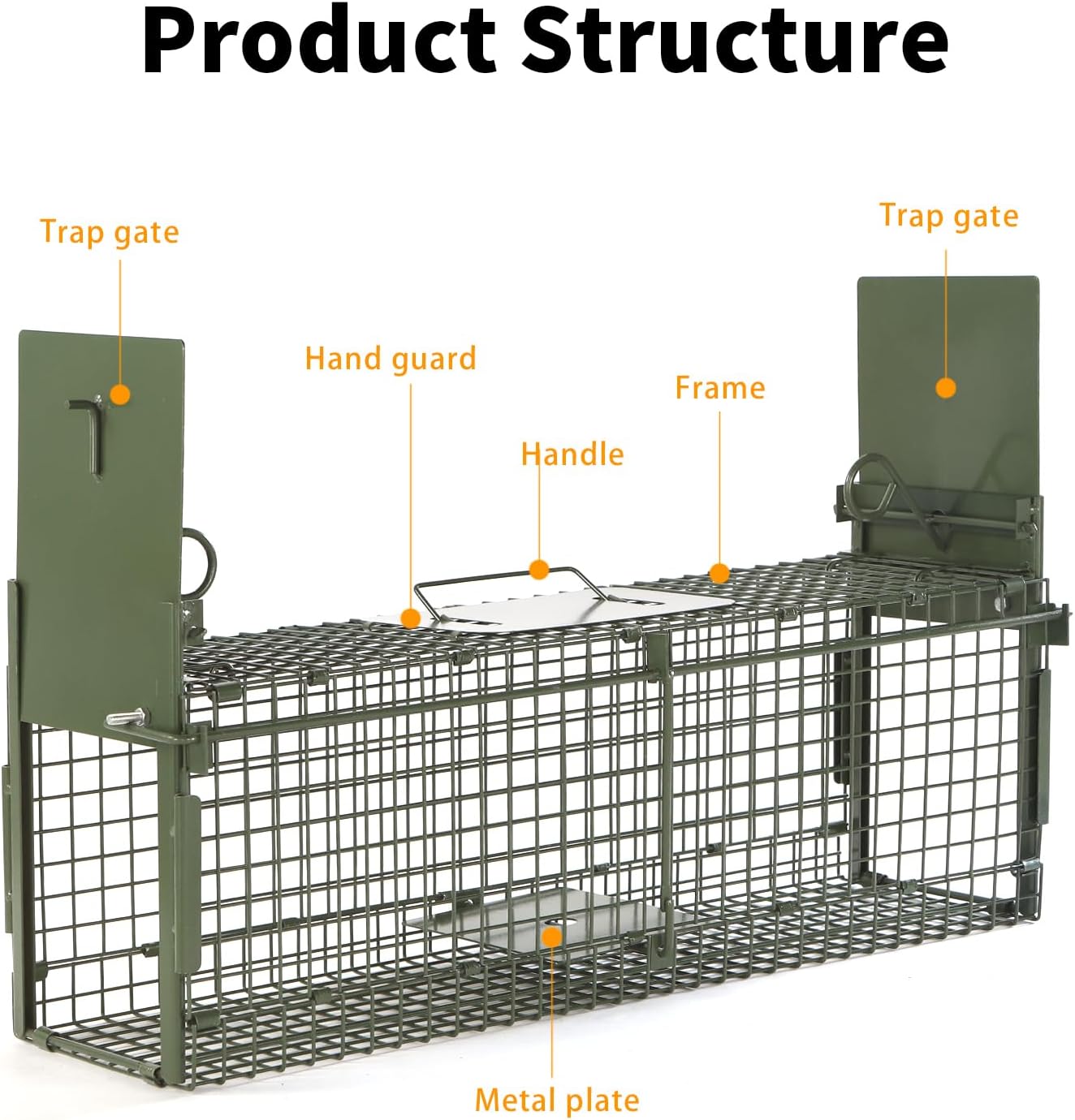 Product Structure

Trap gate

Trap gate

Hand guard

Frame

Handle

Metal plate