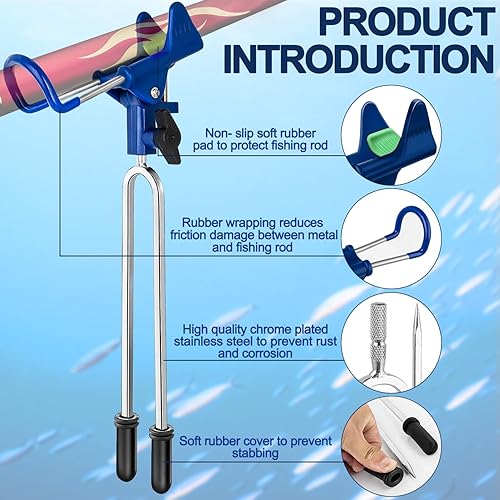 PRODUCT INTRODUCTION

Non- slip soft rubber pad to protect fishing rod

Rubber wrapping reduces friction damage between metal and fishing rod

High quality chrome plated stainless steel to prevent rust and corrosion

Soft rubber cover to prevent stabbing