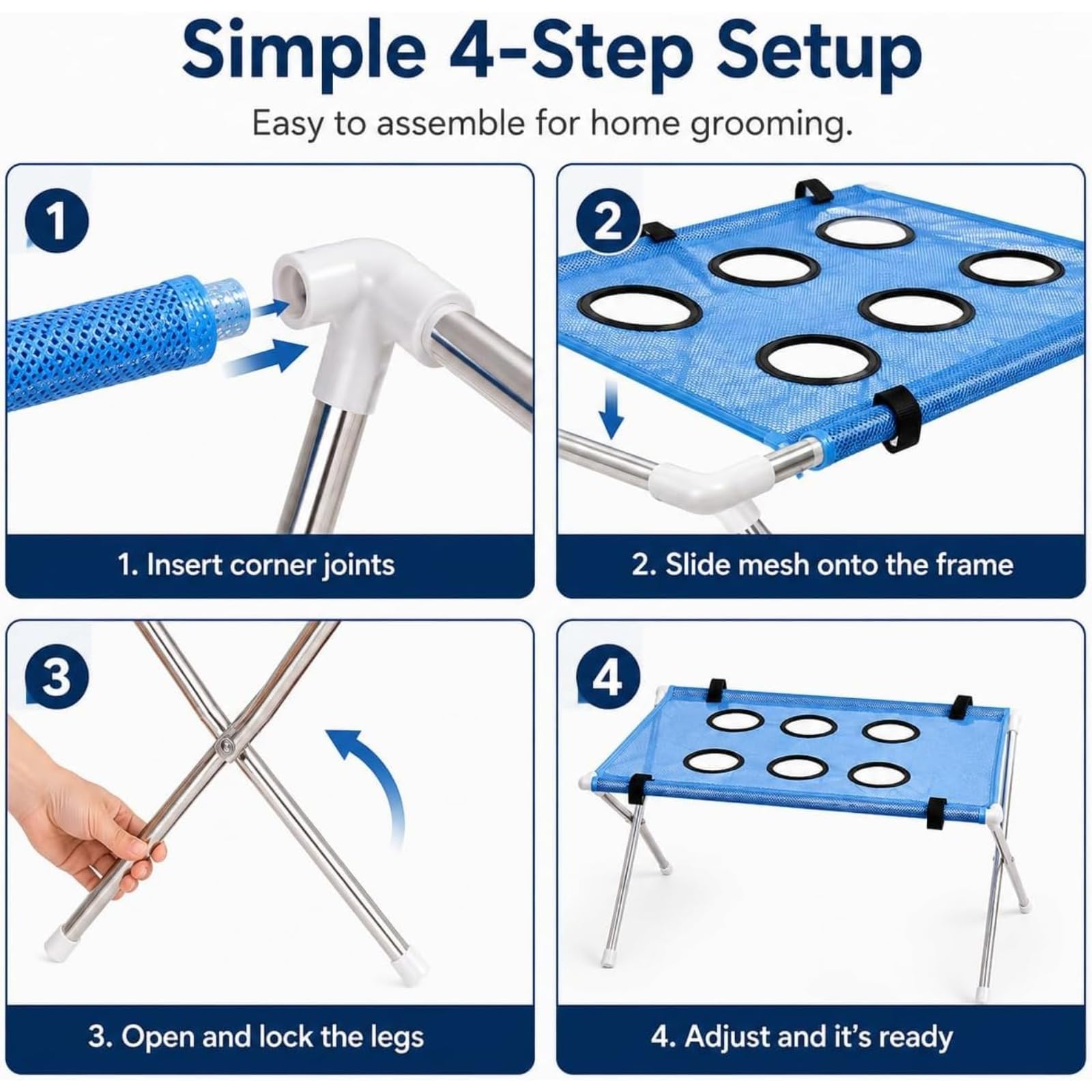 Simple 4-Step Setup

Easy to assemble for home grooming.

1

1. Insert corner joints

2

2. Slide mesh onto the frame

3

3. Open and lock the legs

4

4. Adjust and it's ready