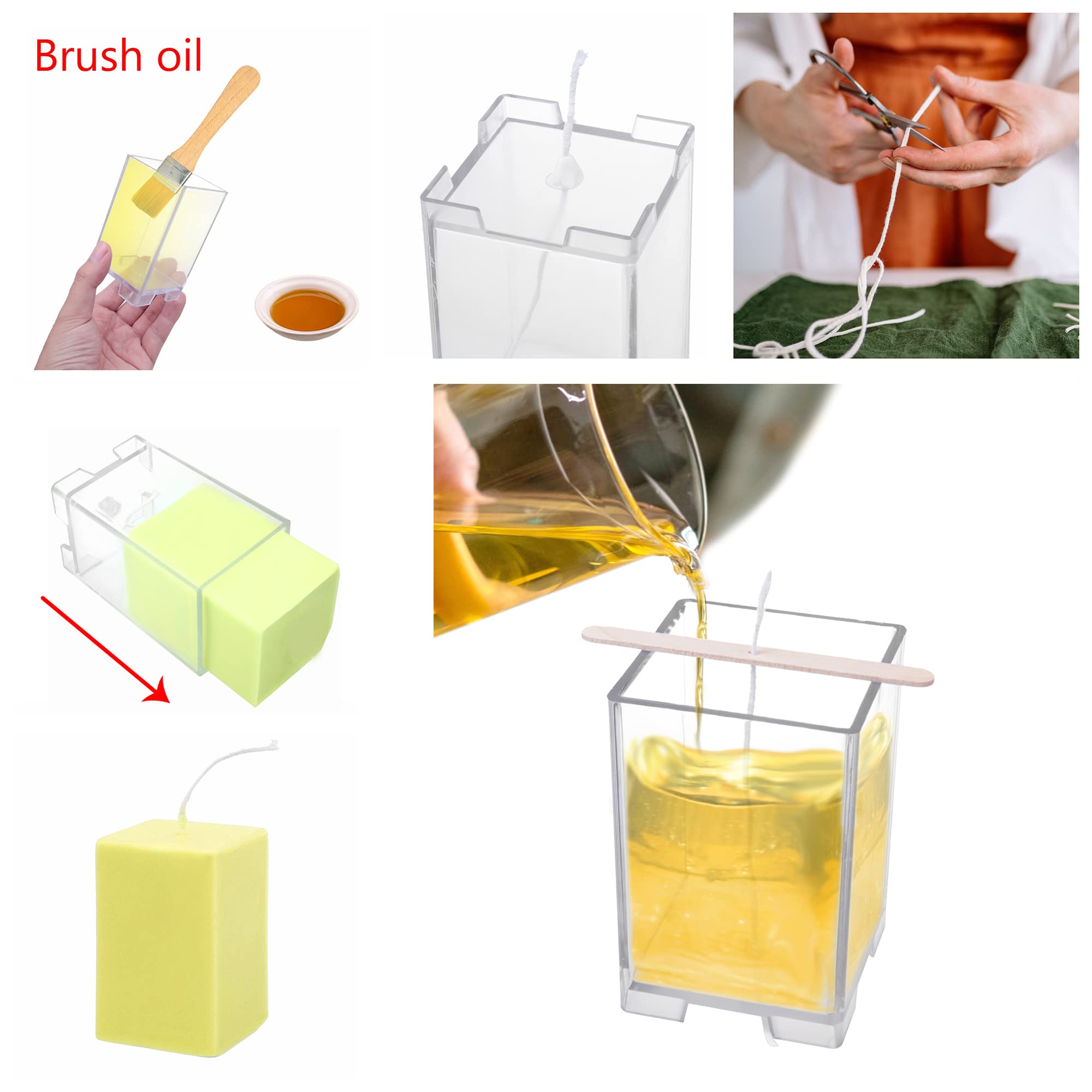 Brush oil