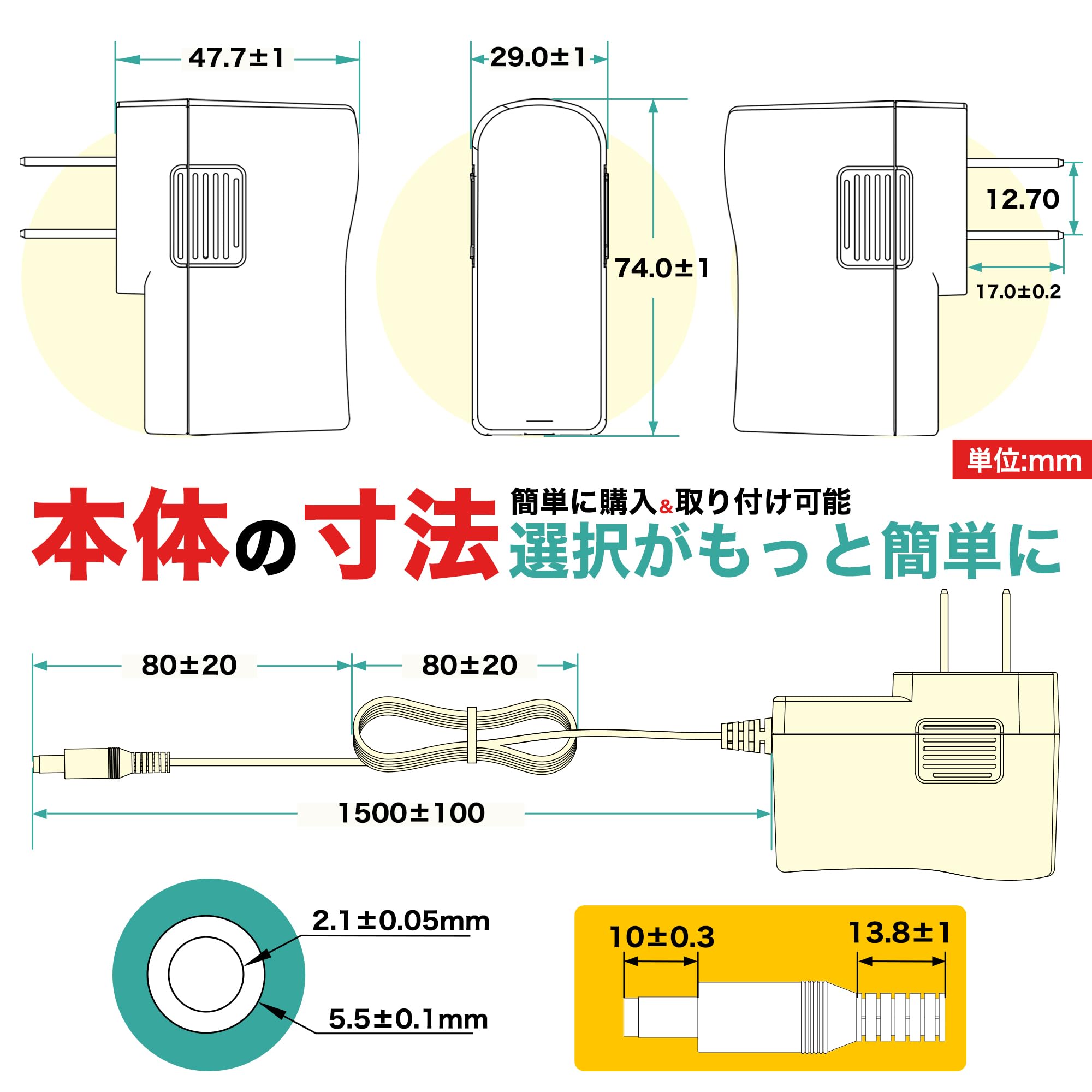 47.7±1

29.0±1

74.0±1

12.70

17.0±0.2

単位:mm

本体の寸法

簡単に購入&取り付け可能

選択がもっと簡単に

80±20

80±20

1500±100

2.1±0.05mm

5.5±0.1mm

10±0.3

13.8±1