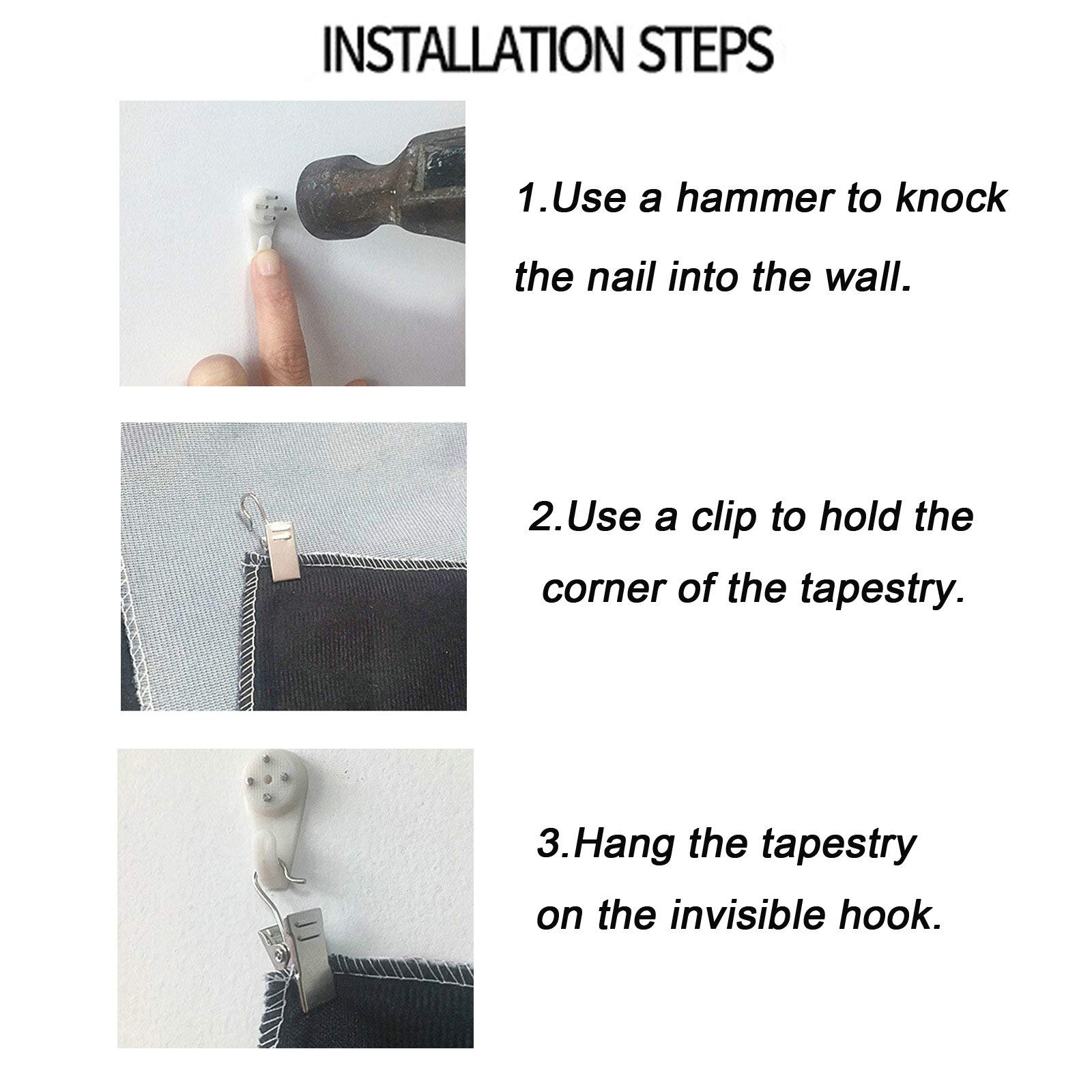 INSTALLATION STEPS

1.Use a hammer to knock the nail into the wall.

2.Use a clip to hold the corner of the tapestry.

3.Hang the tapestry on the invisible hook.