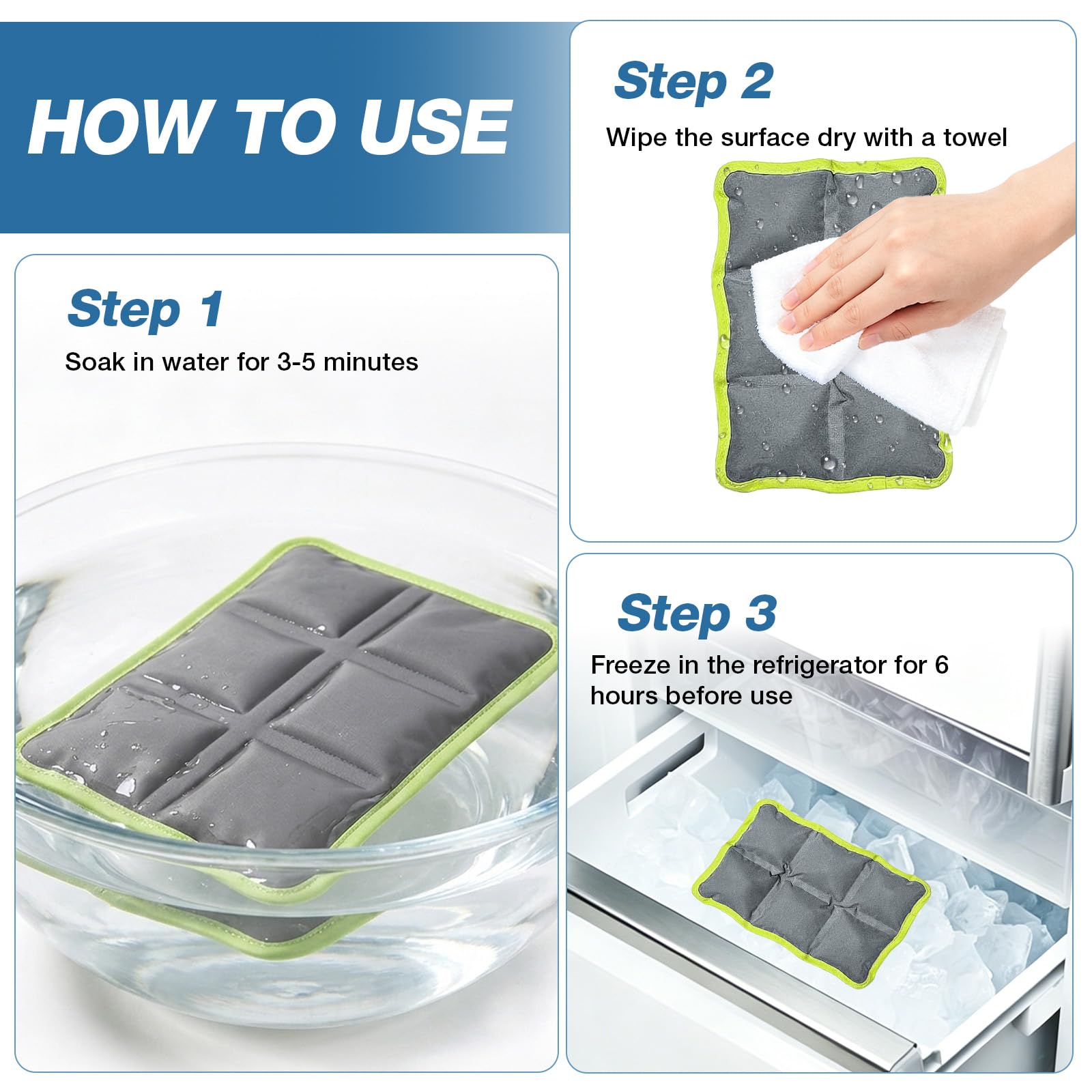 HOW TO USE

Step 1
Soak in water for 3-5 minutes

Step 2
Wipe the surface dry with a towel

Step 3
Freeze in the refrigerator for 6 hours before use