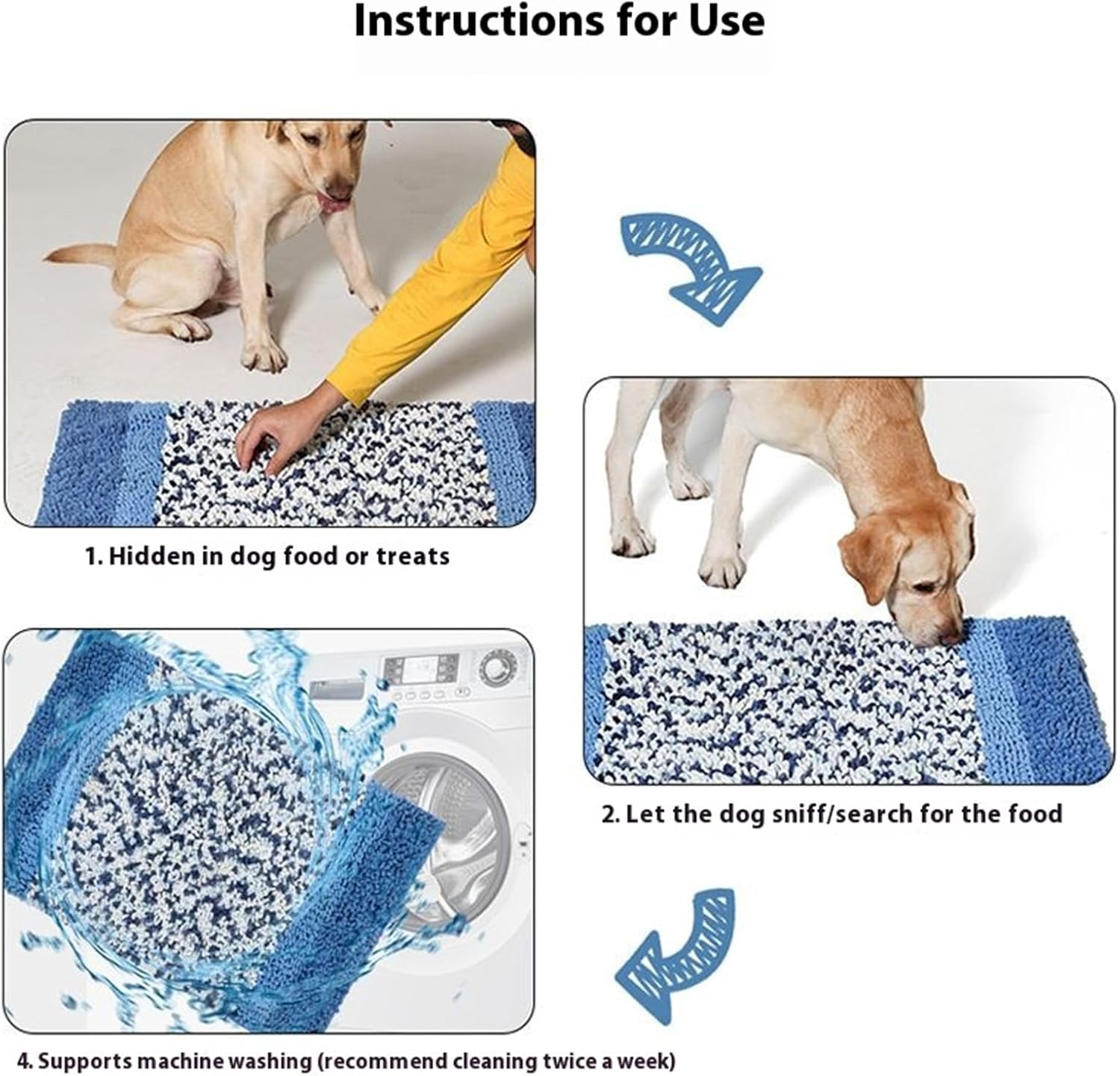 Instructions for Use

1. Hidden in dog food or treats

2. Let the dog sniff/search for the food

4. Supports machine washing (recommend cleaning twice a week)