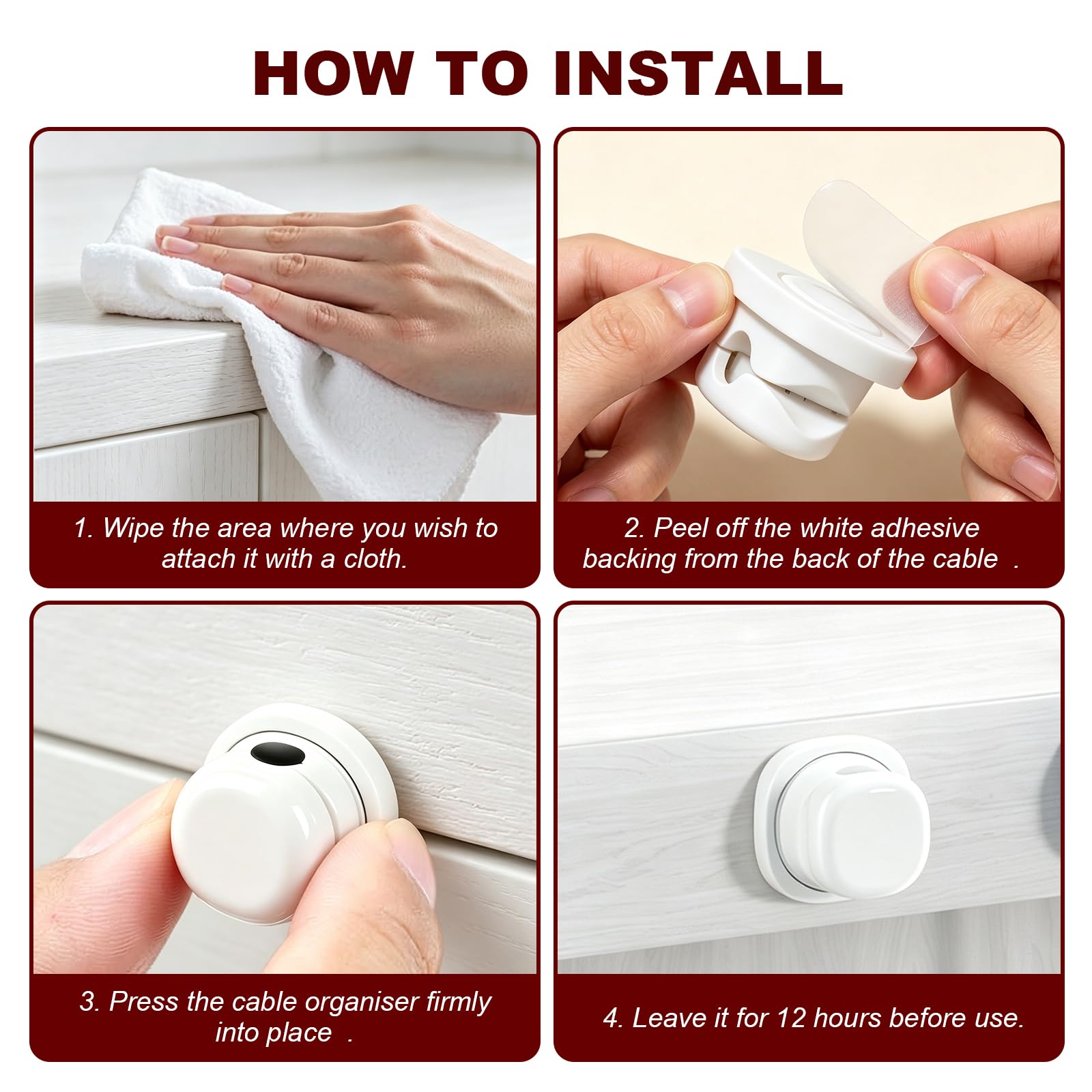 HOW TO INSTALL

1. Wipe the area where you wish to attach it with a cloth.

2. Peel off the white adhesive backing from the back of the cable .

3. Press the cable organiser firmly into place .

4. Leave it for 12 hours before use.