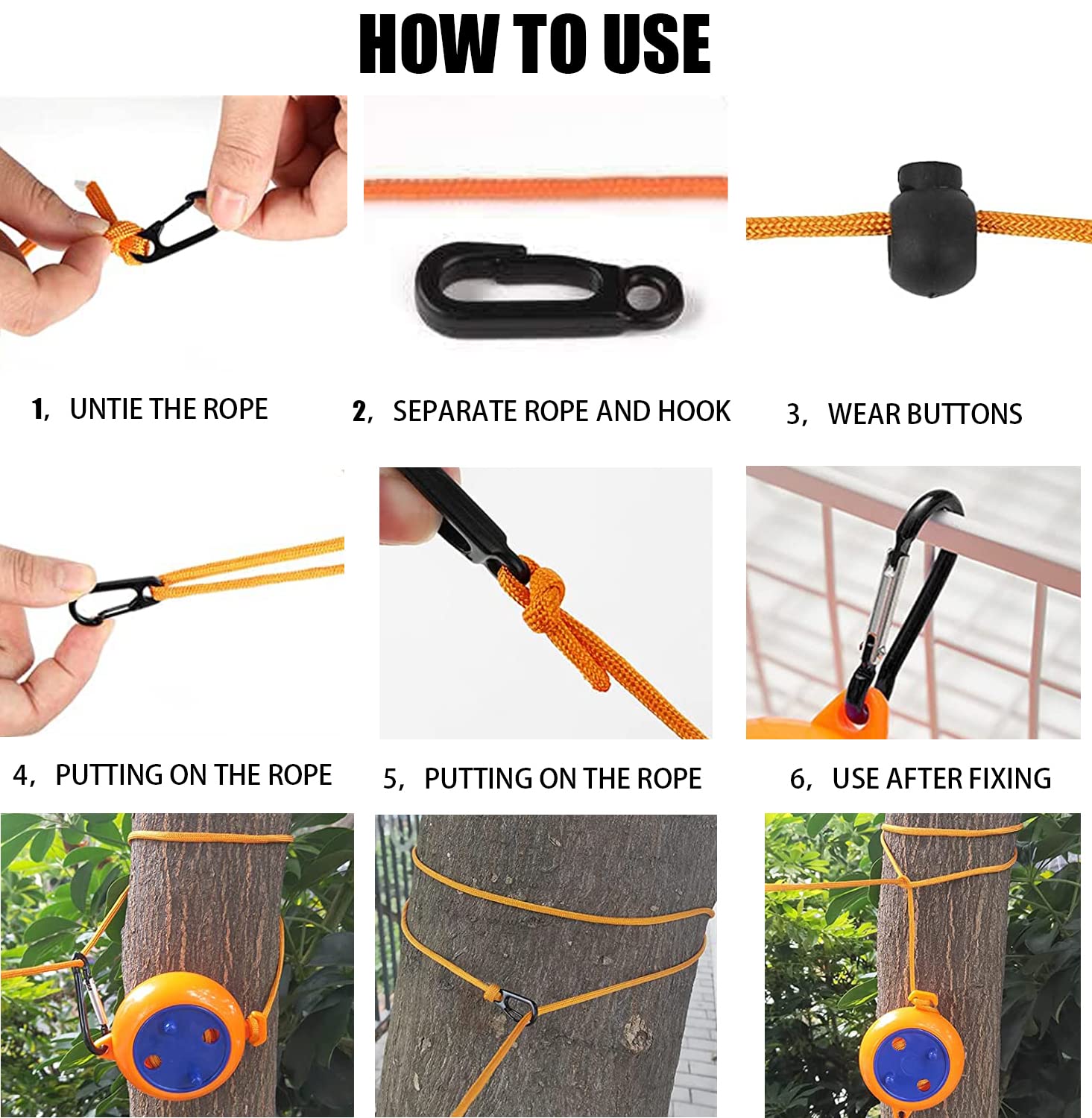 HOW TO USE

1, UNTIE THE ROPE

2, SEPARATE ROPE AND HOOK

3, WEAR BUTTONS

4, PUTTING ON THE ROPE

5, PUTTING ON THE ROPE

6, USE AFTER FIXING