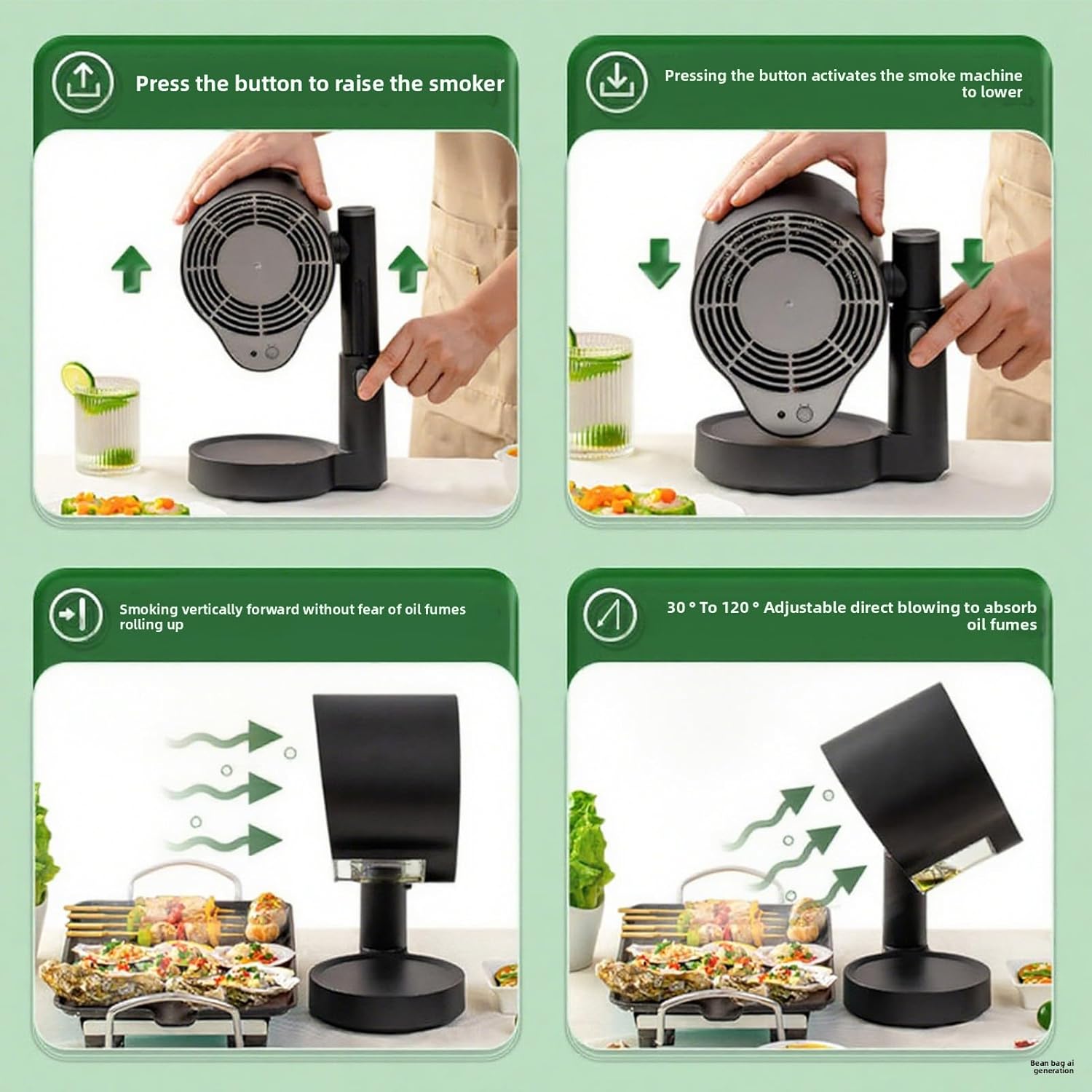 Press the button to raise the smoker

Pressing the button activates the smoke machine to lower

Smoking vertically forward without fear of oil fumes rolling up

30 ° To 120 ° Adjustable direct blowing to absorb oil fumes

Bean bag ai generation