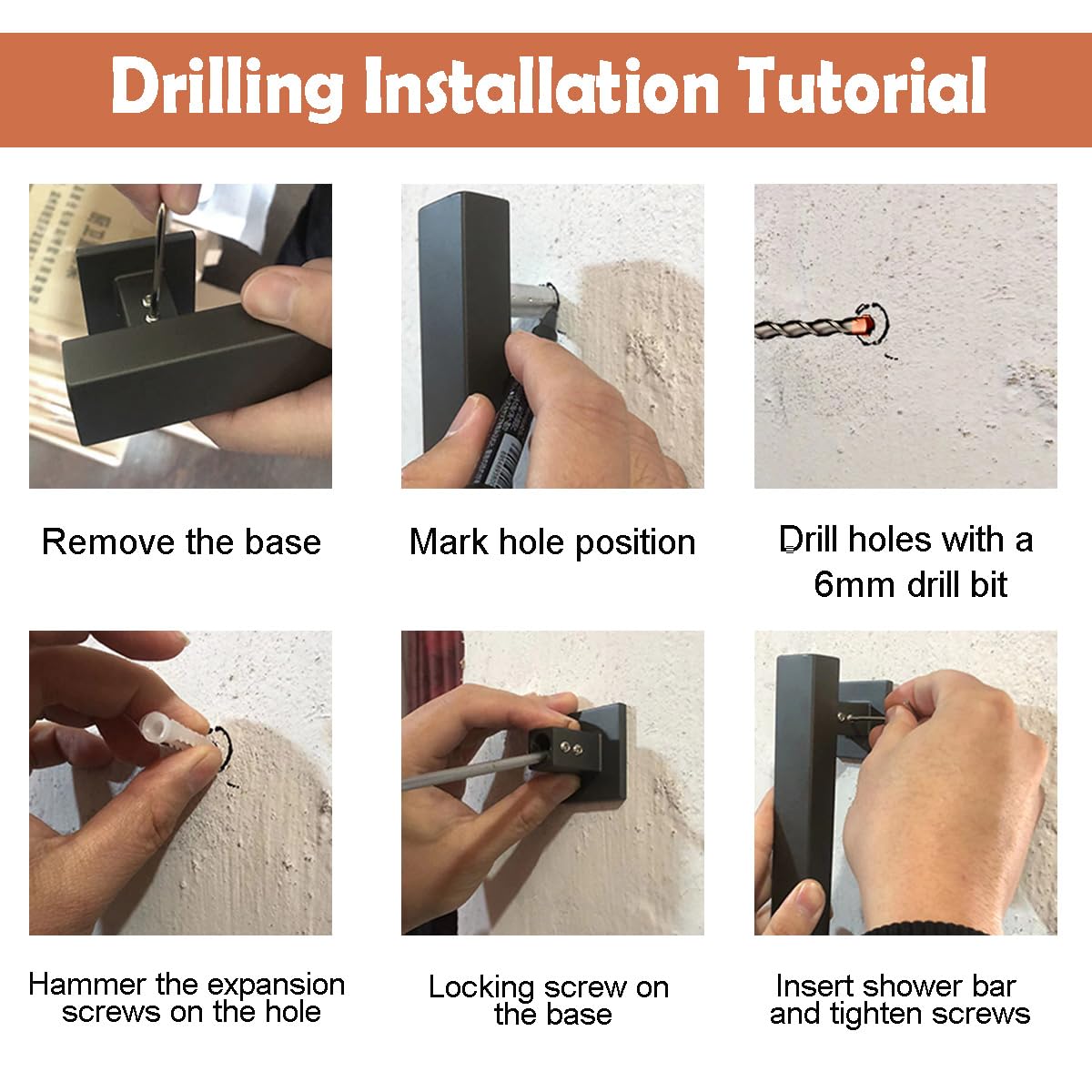 Drilling Installation Tutorial

Remove the base

Mark hole position

Drill holes with a 6mm drill bit

Hammer the expansion screws on the hole

Locking screw on the base

Insert shower bar and tighten screws