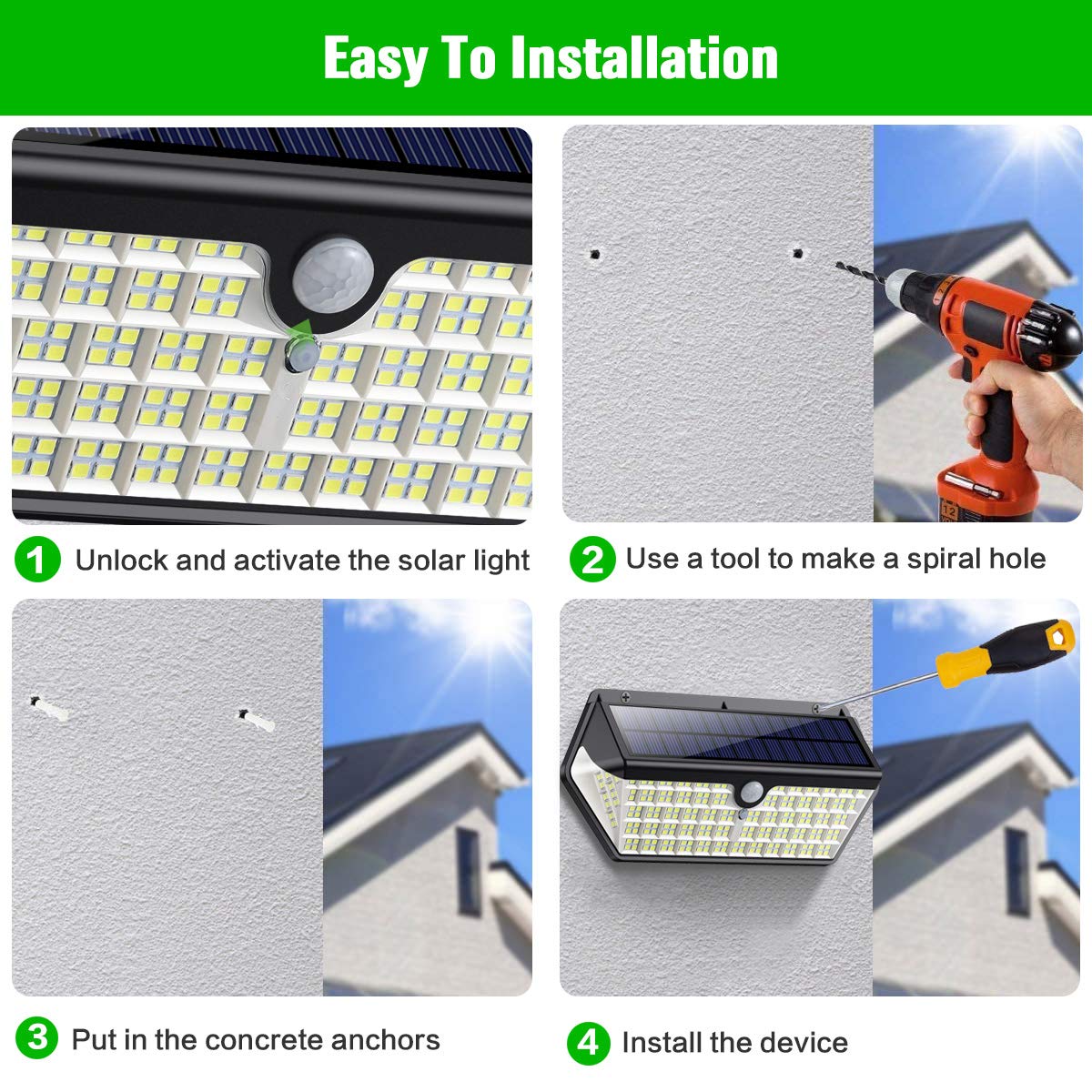 Easy To Installation

1 Unlock and activate the solar light

2 Use a tool to make a spiral hole

3 Put in the concrete anchors

4 Install the device