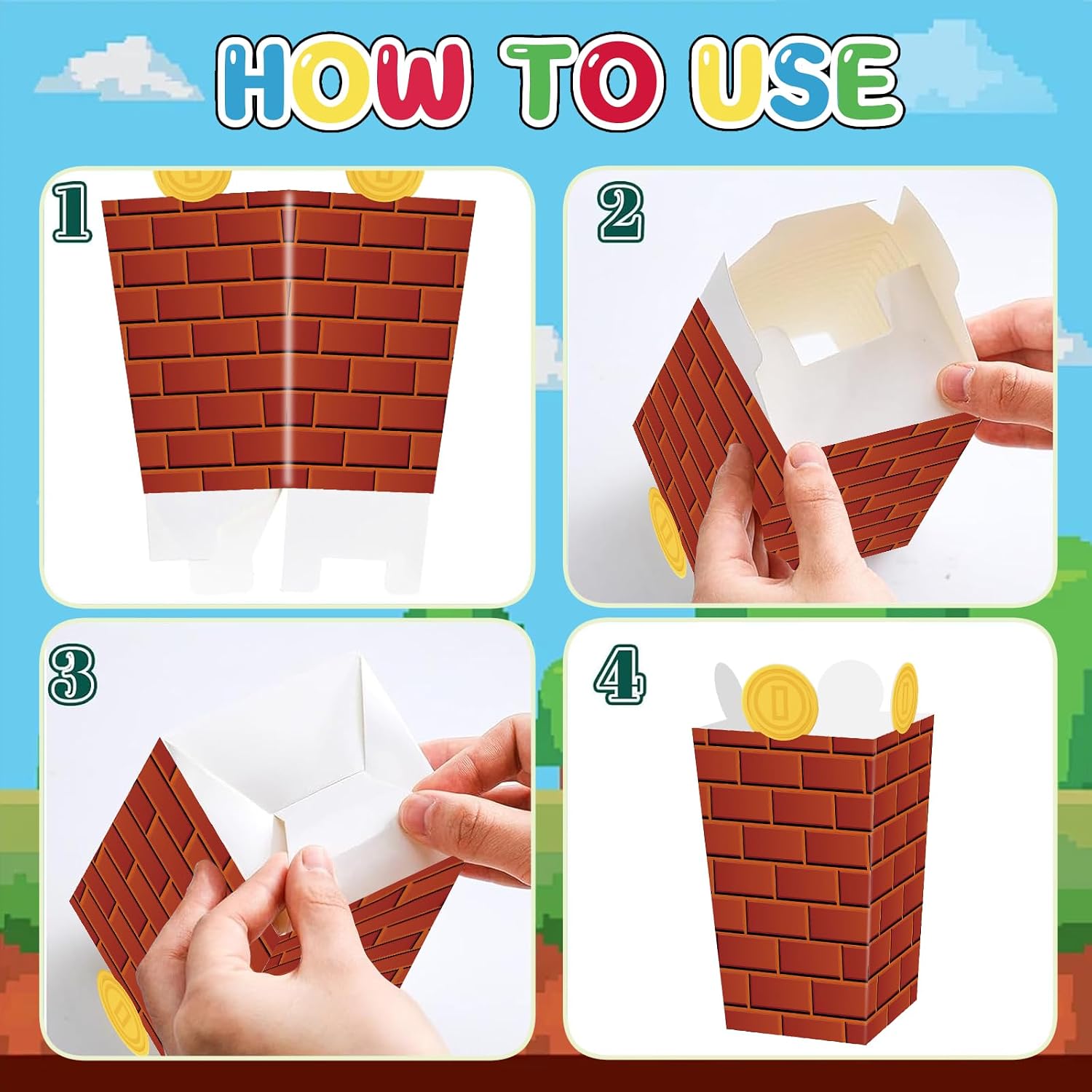 HOW TO USE

1

2

3

4