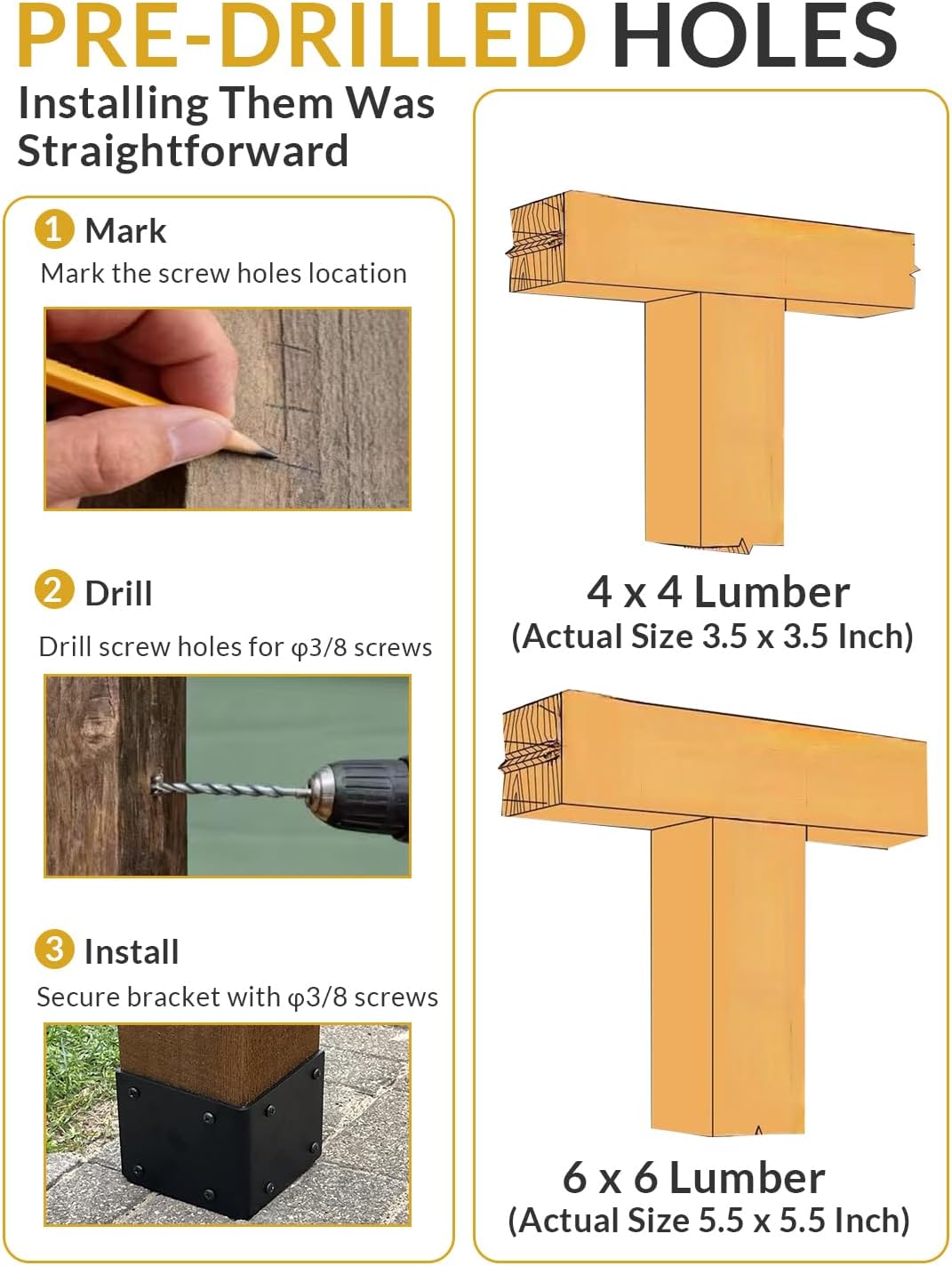 PRE-DRILLED HOLES

Installing Them Was Straightforward

1 Mark

Mark the screw holes location

2 Drill

Drill screw holes for φ3/8 screws

3 Install

Secure bracket with φ3/8 screws

4 x 4 Lumber
(Actual Size 3.5 x 3.5 Inch)

6 x 6 Lumber
(Actual Size 5.5 x 5.5 Inch)