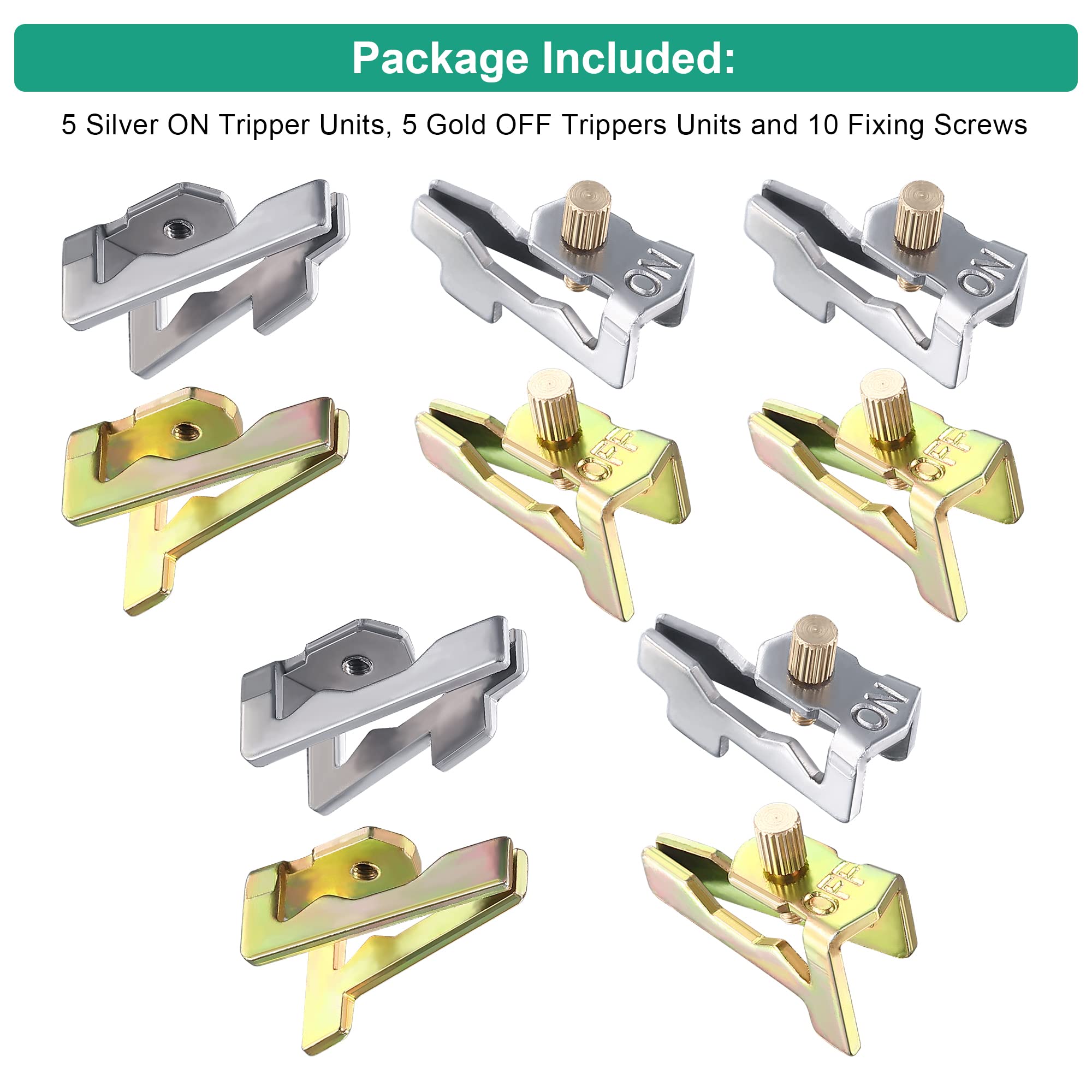 Package Included:

5 Silver ON Tripper Units, 5 Gold OFF Trippers Units and 10 Fixing Screws

ON

ON

OFF

OFF

ON

OFF