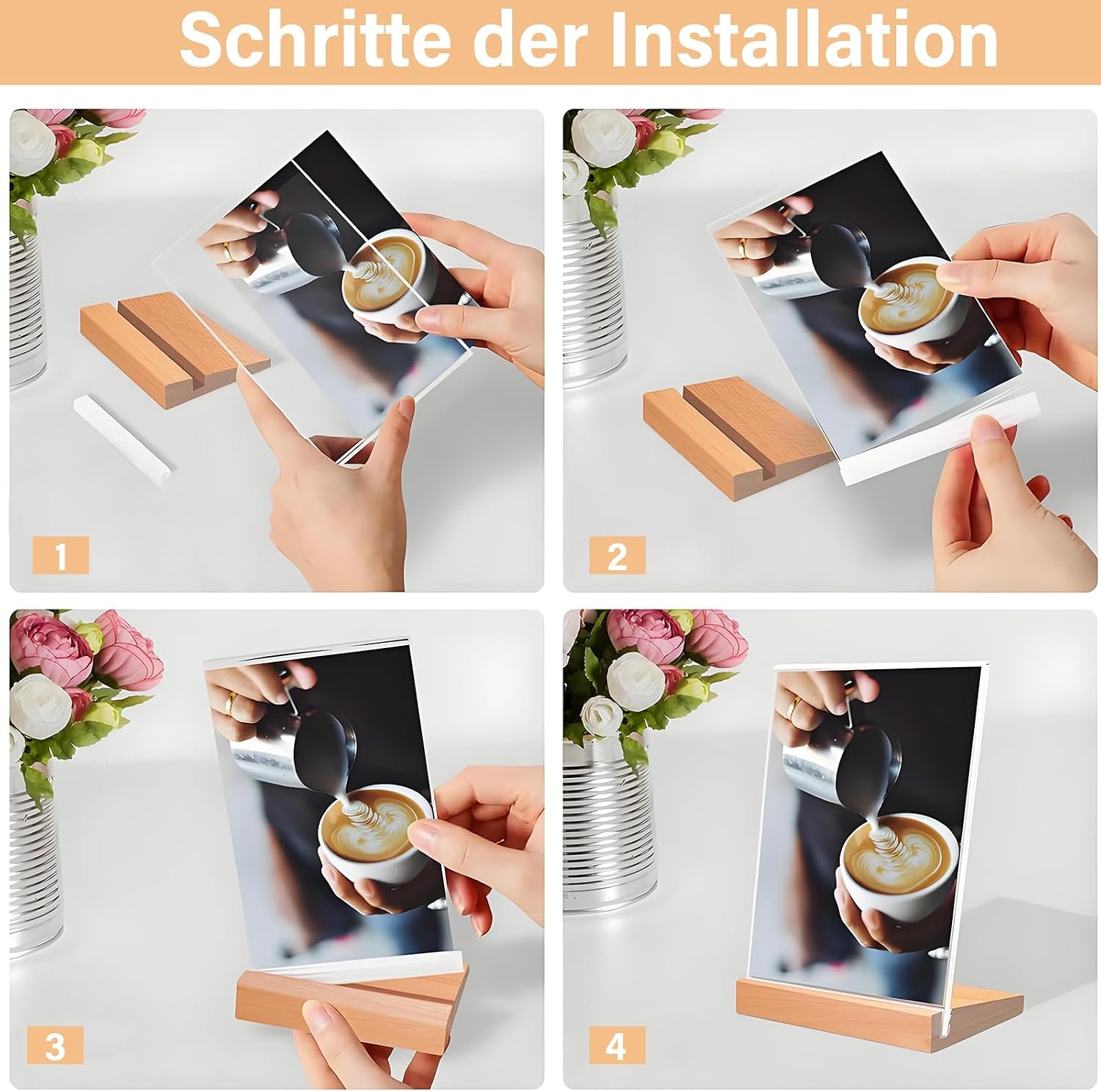 Schritte der Installation

1

2

3

4