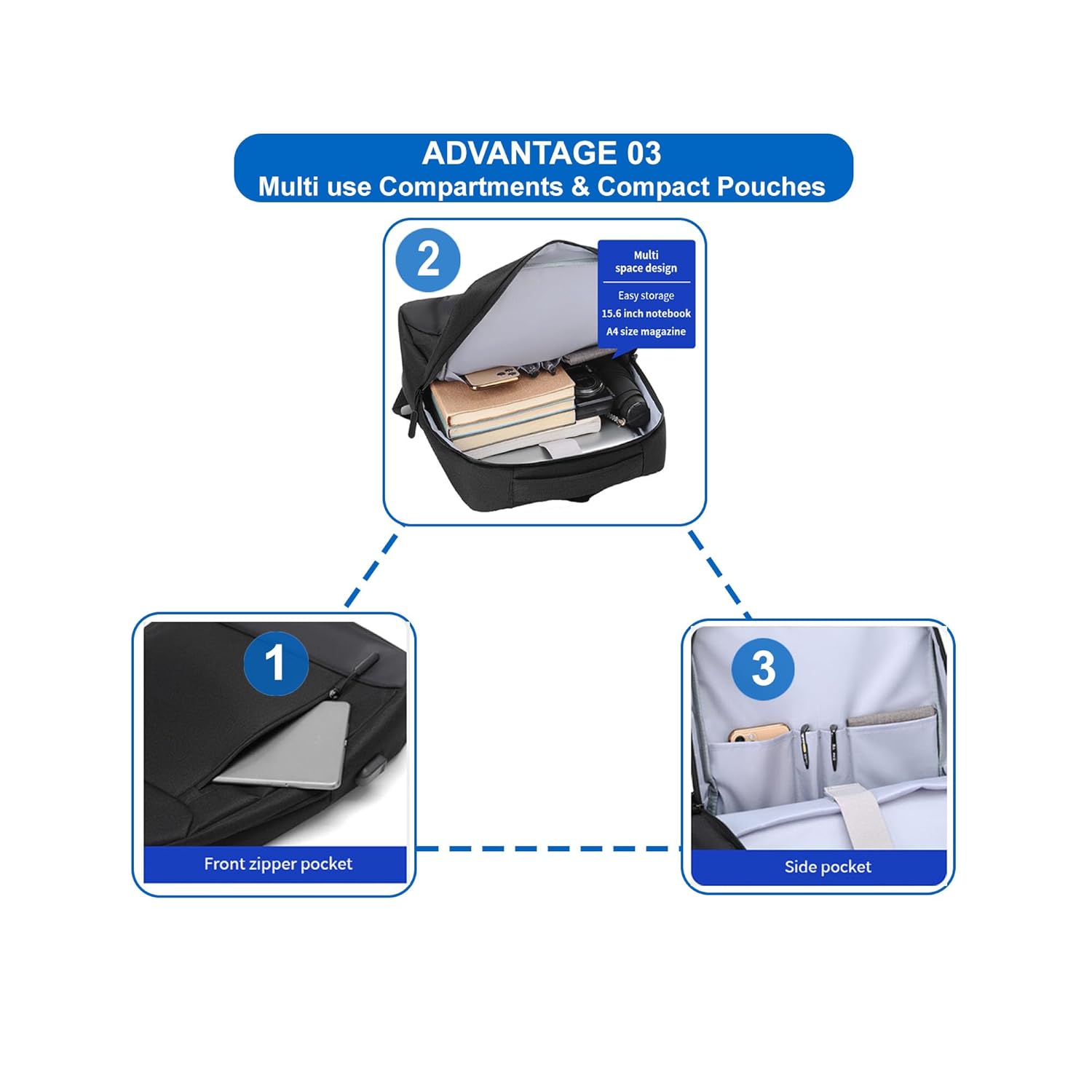 ADVANTAGE 03
Multi use Compartments & Compact Pouches

2

Multi space design

Easy storage
15.6 inch notebook
A4 size magazine

1

Front zipper pocket

3

Side pocket