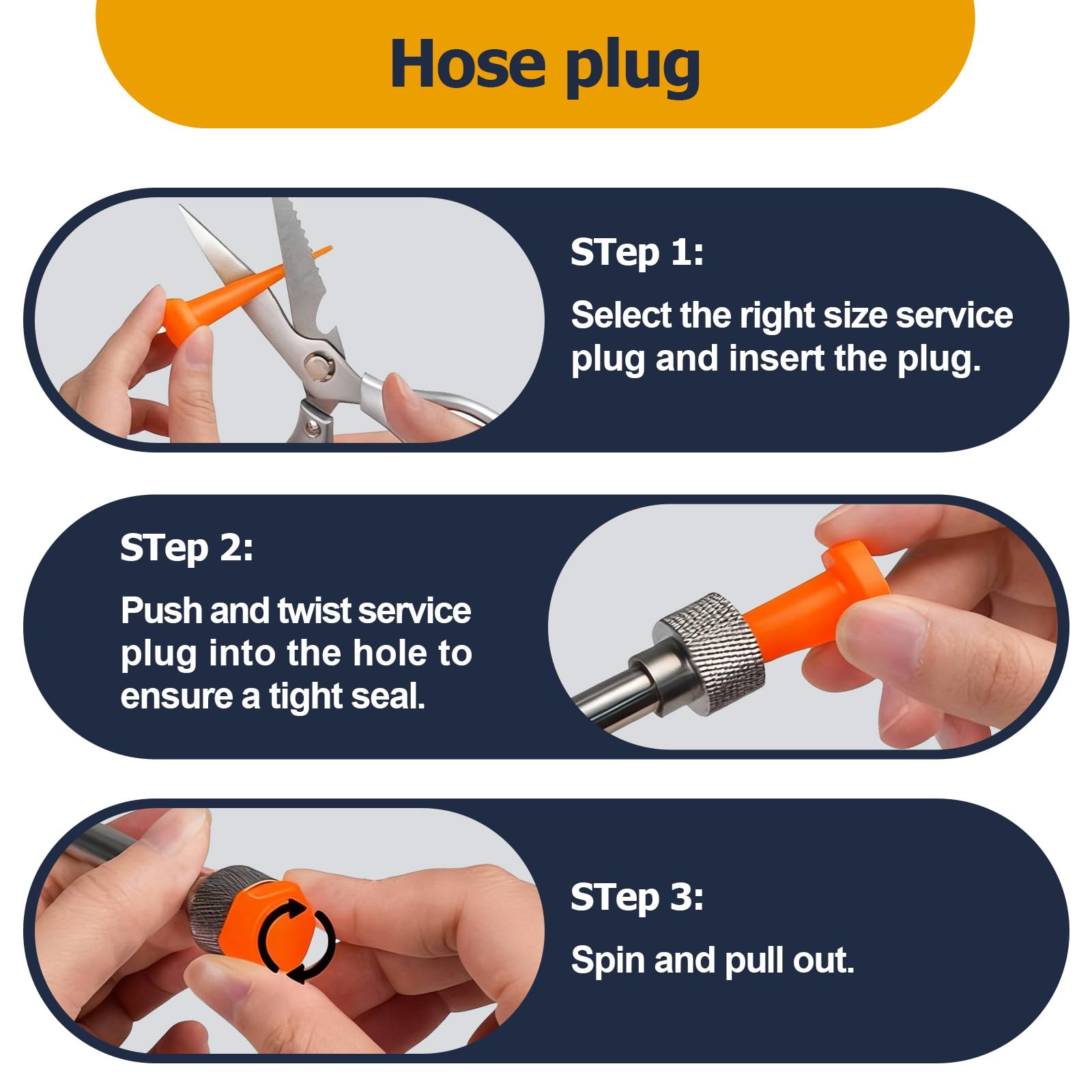 Hose plug

STep 1:

Select the right size service plug and insert the plug.

STep 2:

Push and twist service plug into the hole to ensure a tight seal.

STep 3:

Spin and pull out.