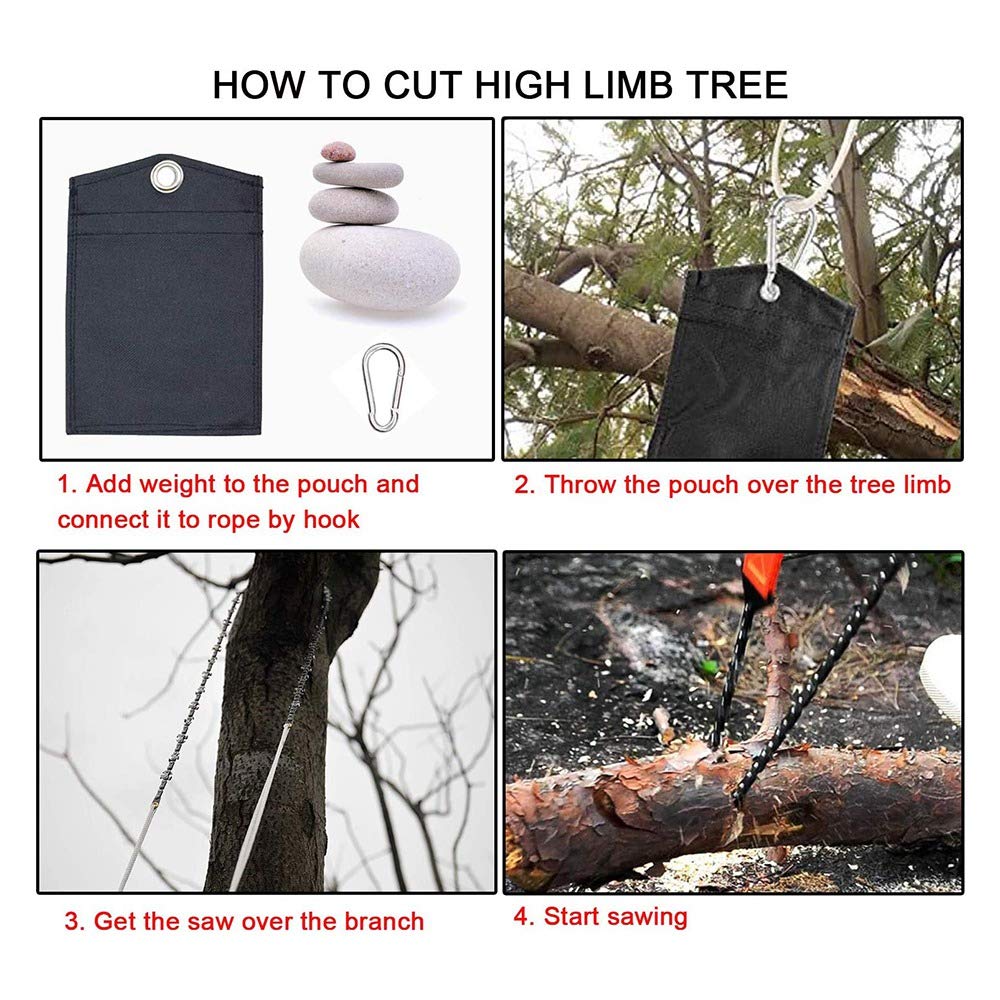 HOW TO CUT HIGH LIMB TREE

1. Add weight to the pouch and connect it to rope by hook

2. Throw the pouch over the tree limb

3. Get the saw over the branch

4. Start sawing