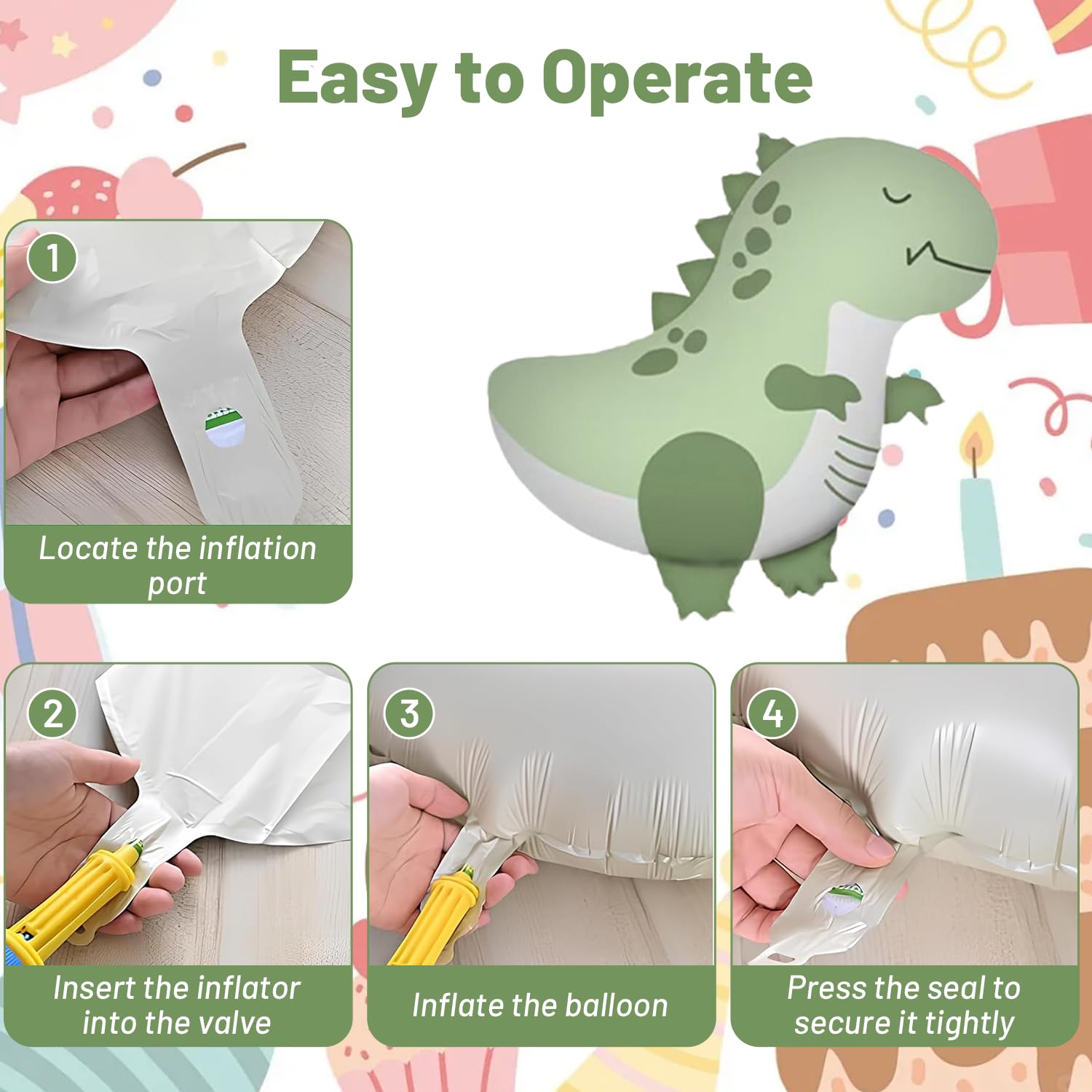 Easy to Operate

1

Locate the inflation port

2

Insert the inflator into the valve

3

Inflate the balloon

4

Press the seal to secure it tightly