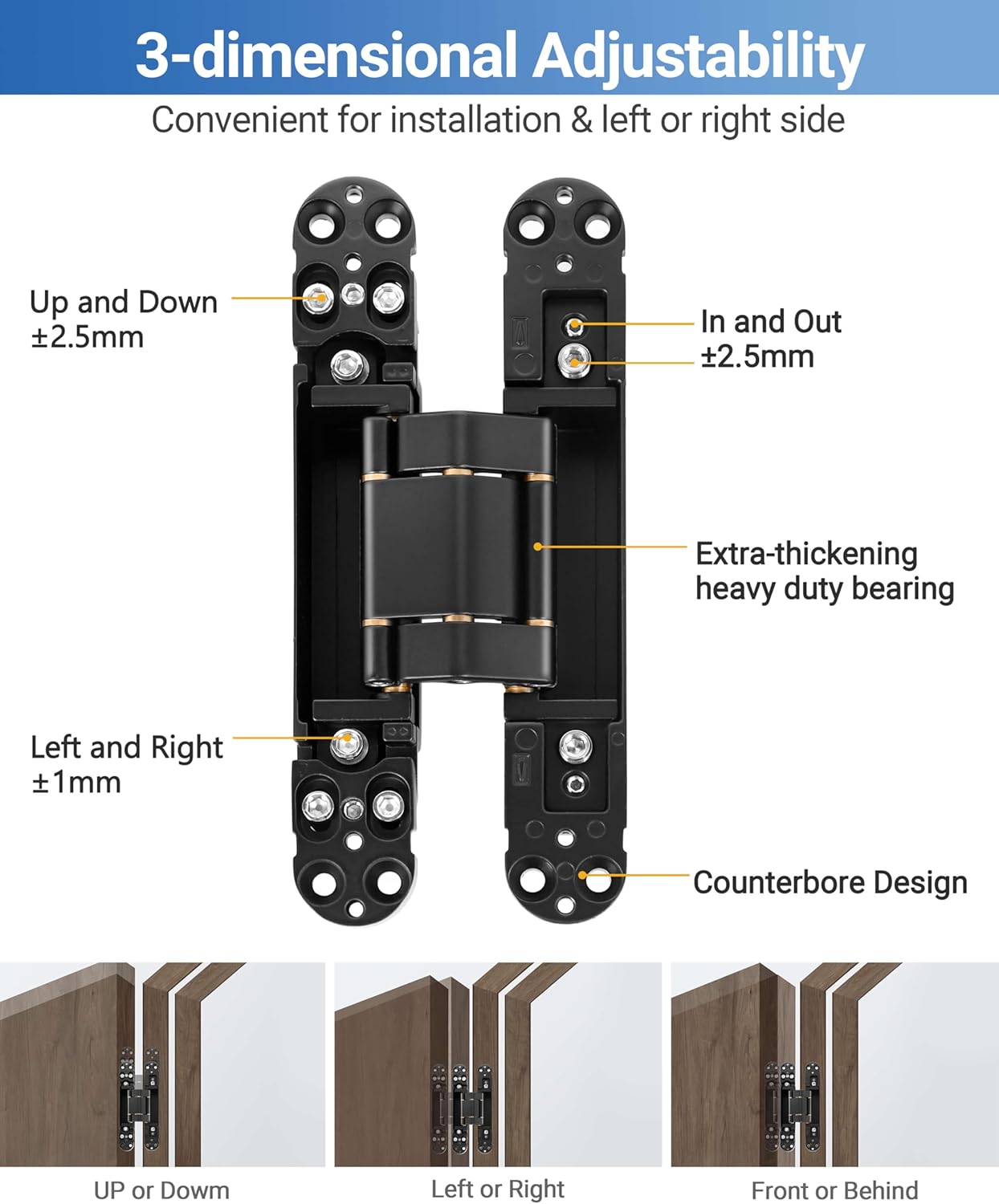 3-dimensional Adjustability

Convenient for installation & left or right side

Up and Down
±2.5mm

In and Out
±2.5mm

Extra-thickening
heavy duty bearing

Left and Right
±1mm

Counterbore Design

UP or Dowm

Left or Right

Front or Behind