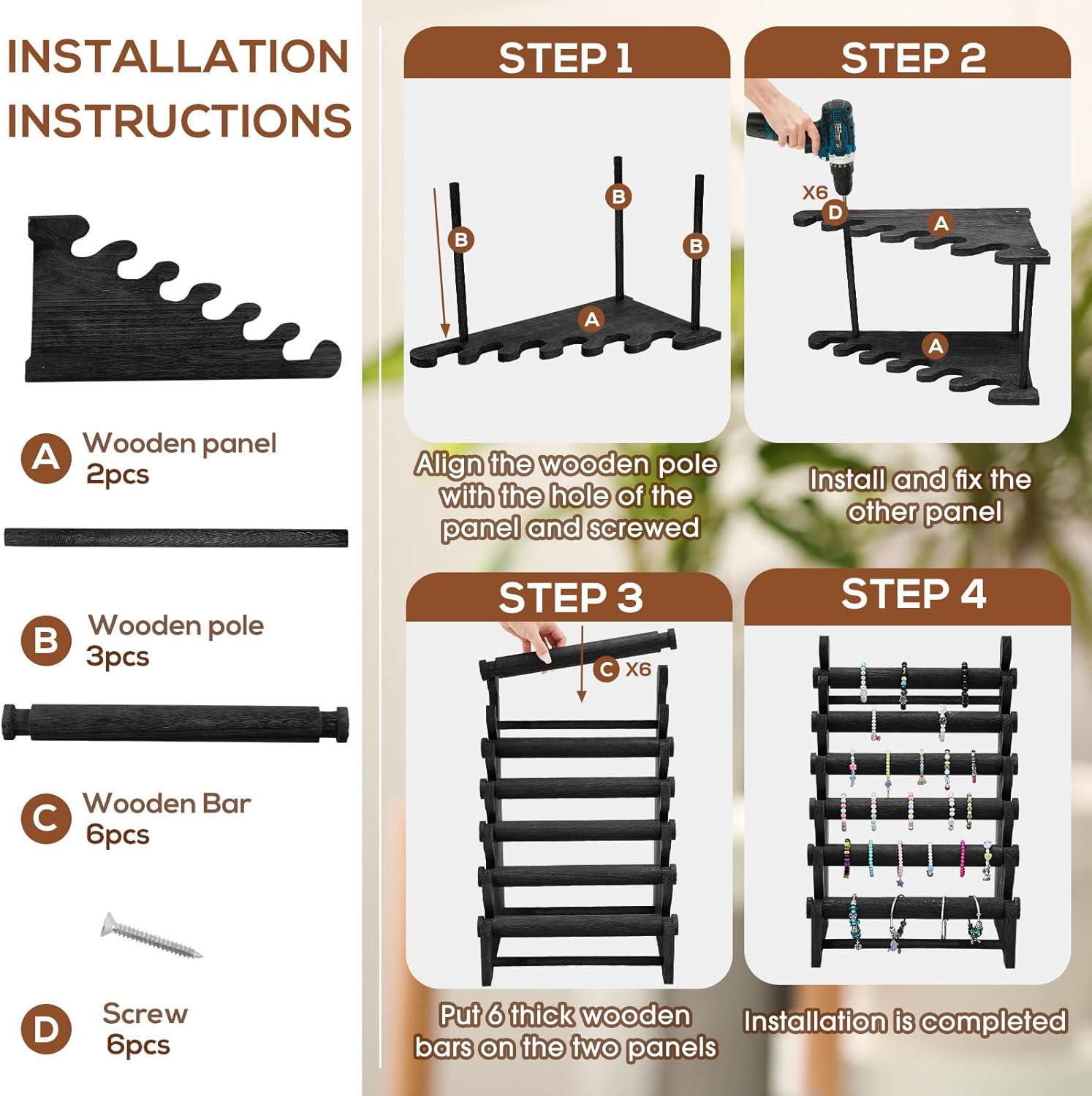 INSTALLATION INSTRUCTIONS

A Wooden panel 2pcs

B Wooden pole 3pcs

C Wooden Bar 6pcs

D Screw 6pcs

STEP 1

B B B A

Align the wooden pole with the hole of the panel and screwed

STEP 2

X6 D A A

Install and fix the other panel

STEP 3

C X6

Put 6 thick wooden bars on the two panels

STEP 4

Installation is completed