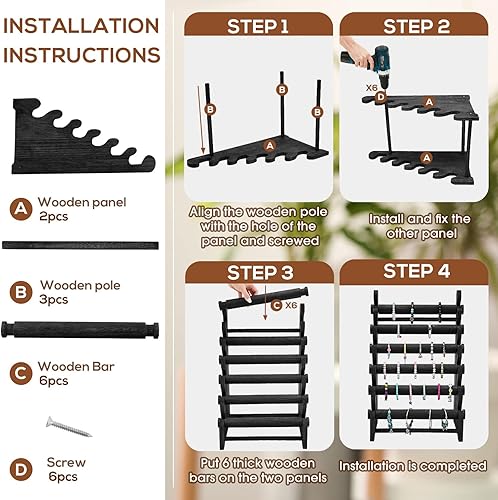 INSTALLATION INSTRUCTIONS

A Wooden panel 2pcs

B Wooden pole 3pcs

C Wooden Bar 6pcs

D Screw 6pcs

STEP 1

B B B A

Align the wooden pole with the hole of the panel and screwed

STEP 2

X6 D A A

Install and fix the other panel

STEP 3

C X6

Put 6 thick wooden bars on the two panels

STEP 4

Installation is completed