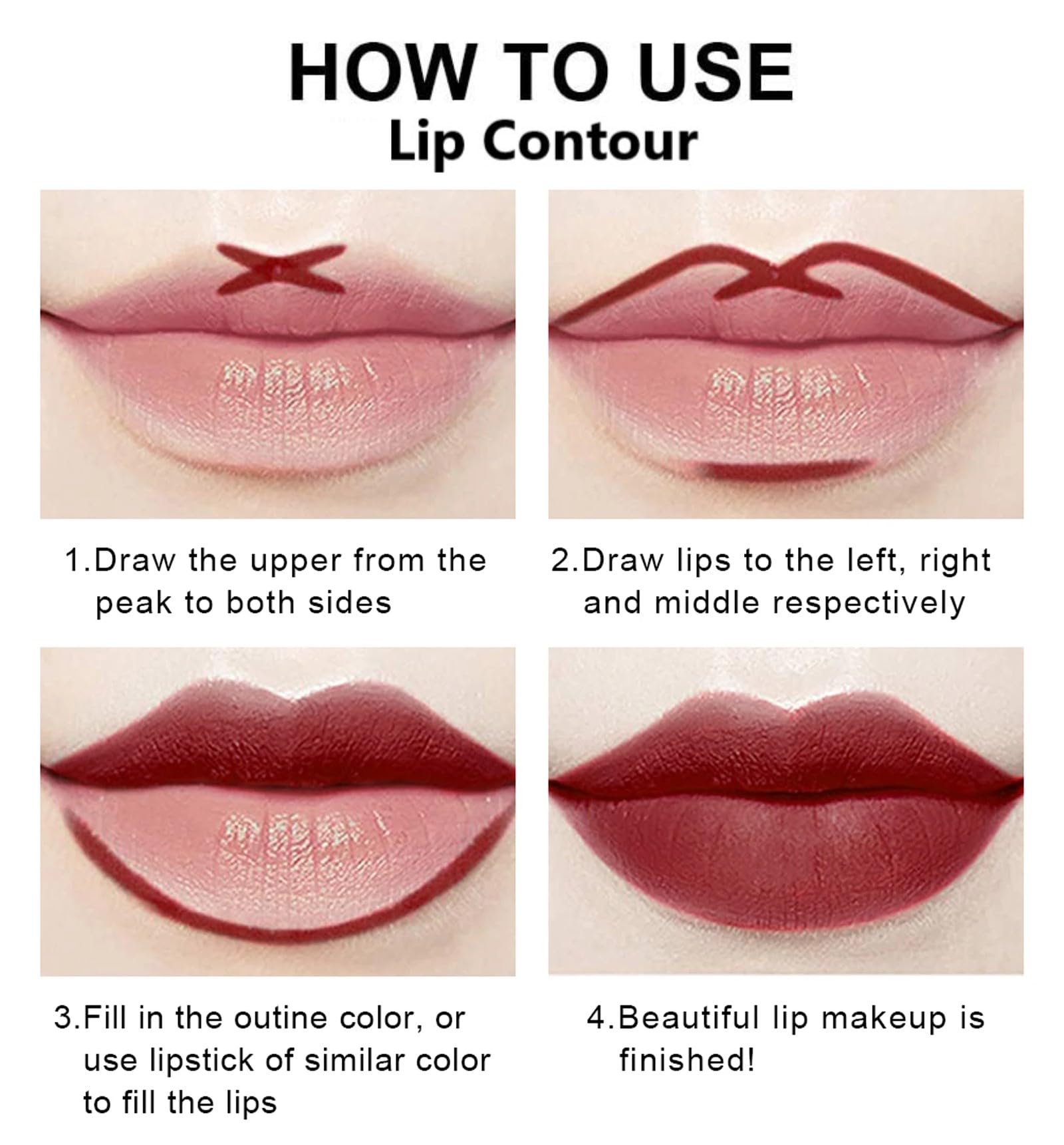 HOW TO USE
Lip Contour

1.Draw the upper from the peak to both sides

2.Draw lips to the left, right and middle respectively

3.Fill in the outine color, or use lipstick of similar color to fill the lips

4.Beautiful lip makeup is finished!