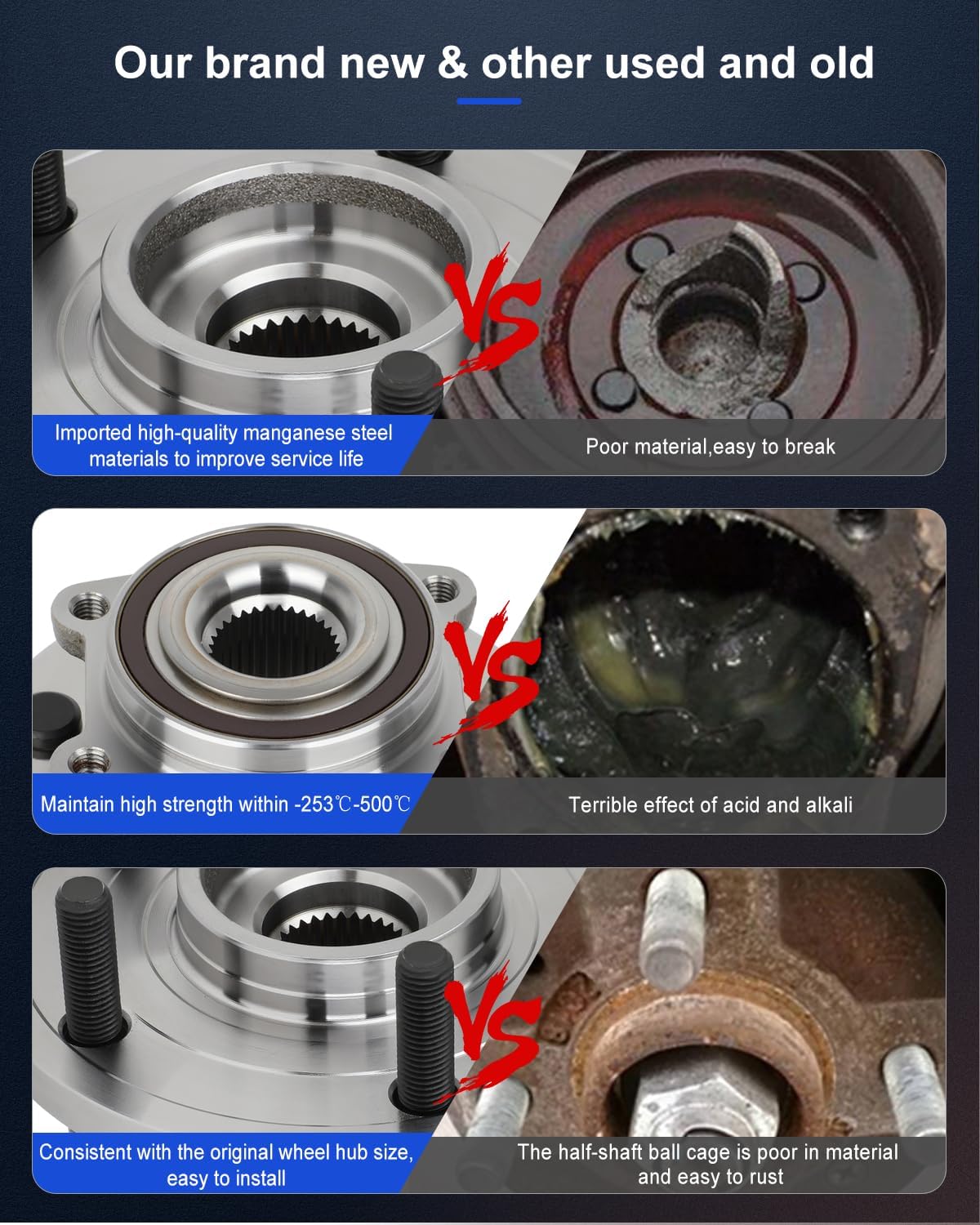 Our brand new & other used and old

VS

Imported high-quality manganese steel materials to improve service life

Poor material,easy to break

VS

Maintain high strength within -253℃-500℃

Terrible effect of acid and alkali

VS

Consistent with the original wheel hub size, easy to install

The half-shaft ball cage is poor in material and easy to rust