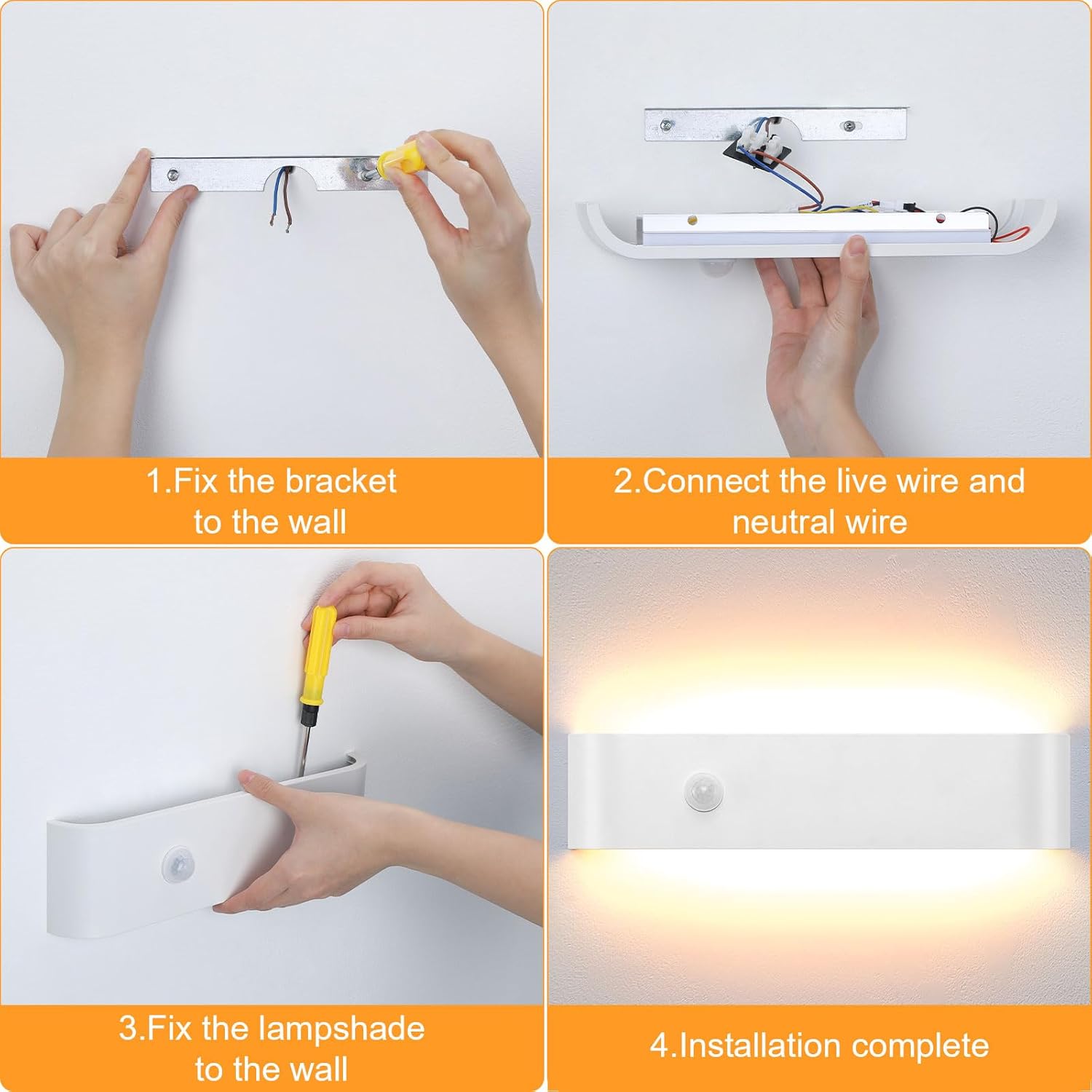 1.Fix the bracket to the wall

2.Connect the live wire and neutral wire

3.Fix the lampshade to the wall

4.Installation complete