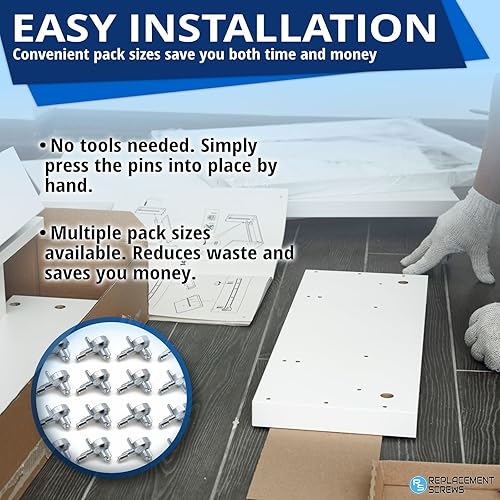 EASY INSTALLATION
Convenient pack sizes save you both time and money

• No tools needed. Simply press the pins into place by hand.

• Multiple pack sizes available. Reduces waste and saves you money.

RS REPLACEMENT SCREWS