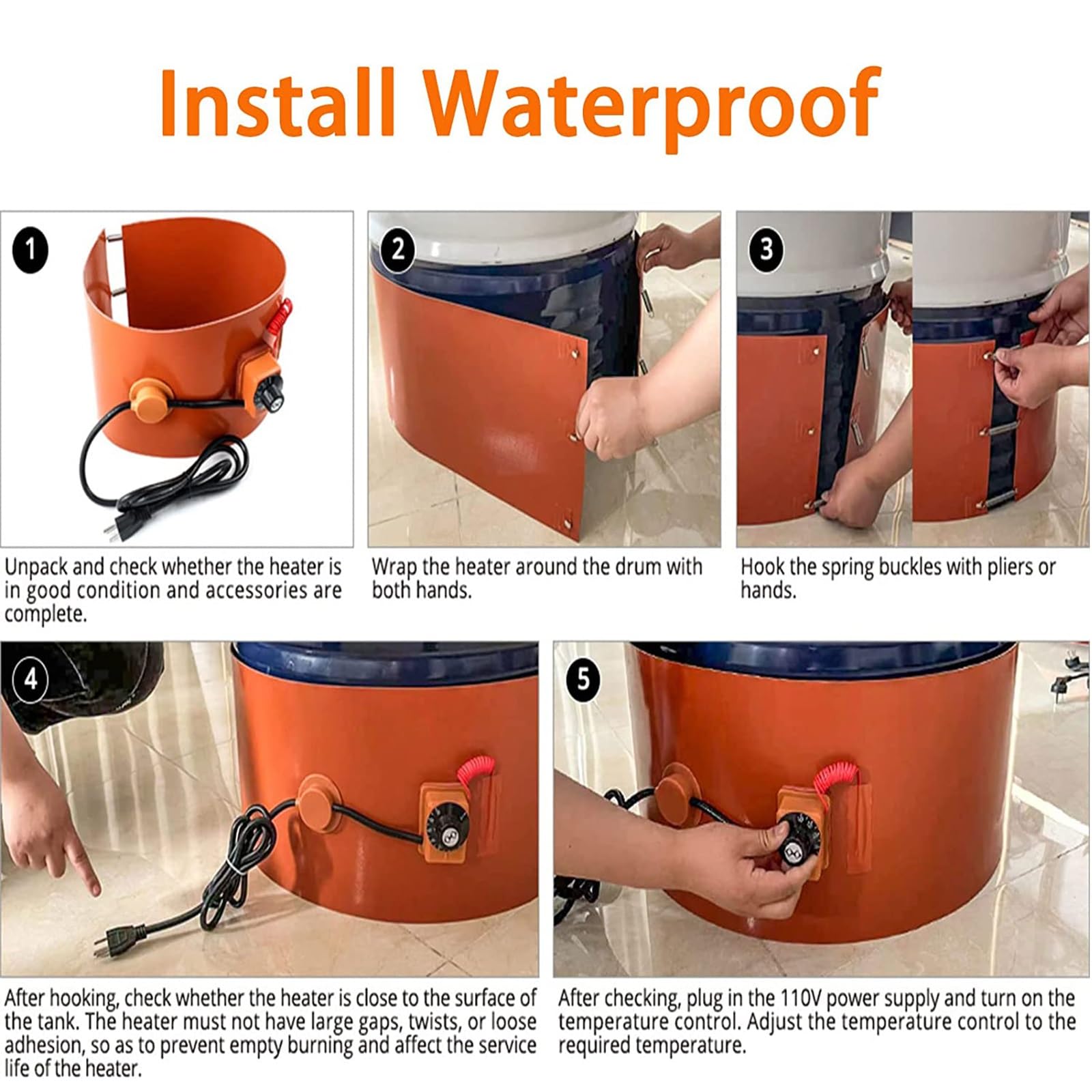 Install Waterproof

1

Unpack and check whether the heater is in good condition and accessories are complete.

2

Wrap the heater around the drum with both hands.

3

Hook the spring buckles with pliers or hands.

4

After hooking, check whether the heater is close to the surface of the tank. The heater must not have large gaps, twists, or loose adhesion, so as to prevent empty burning and affect the service life of the heater.

5

After checking, plug in the 110V power supply and turn on the temperature control. Adjust the temperature control to the required temperature.