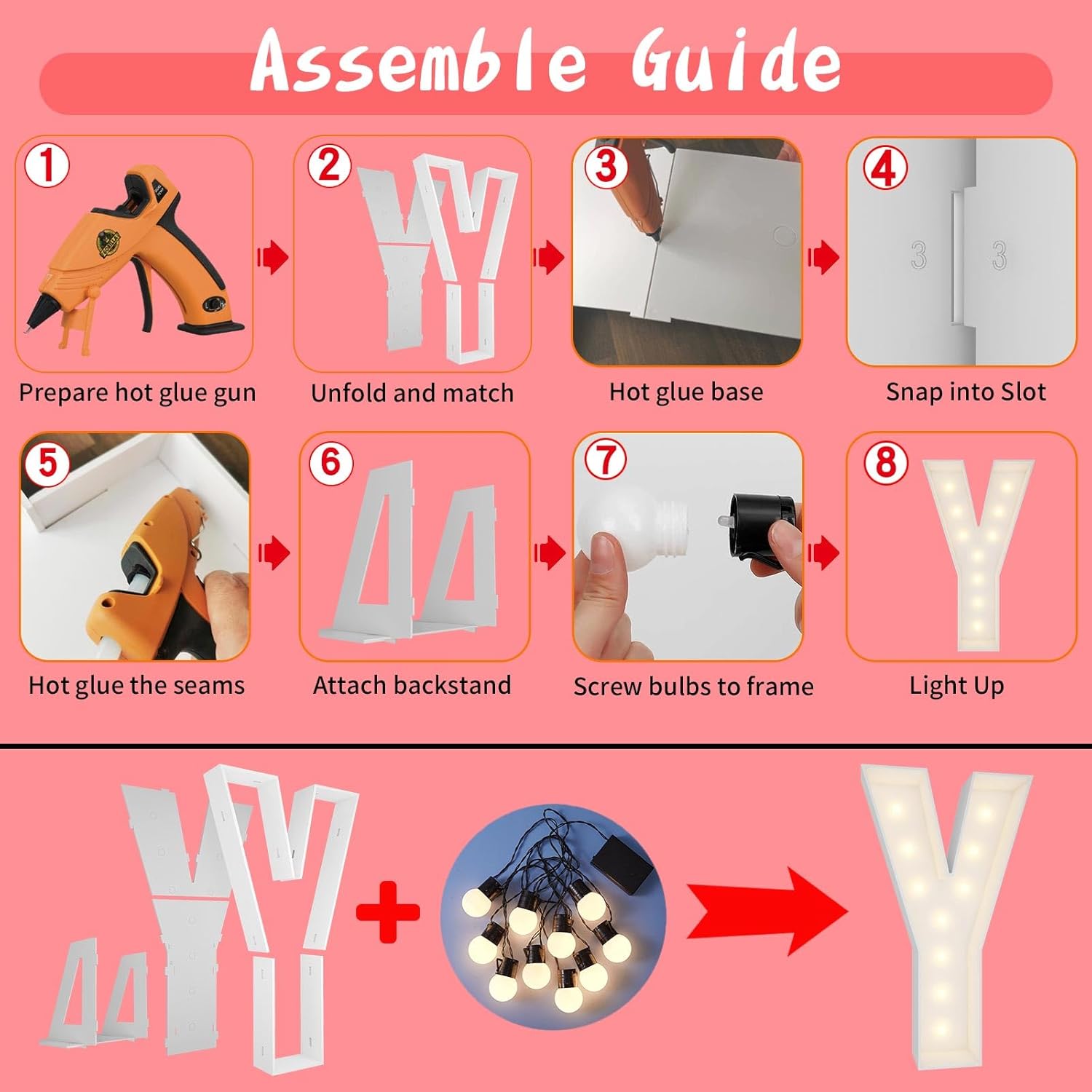 Assemble Guide

1
Prepare hot glue gun

2
Unfold and match

3
Hot glue base

4
3 3
Snap into Slot

5
Hot glue the seams

6
Attach backstand

7
Screw bulbs to frame

8
Light Up