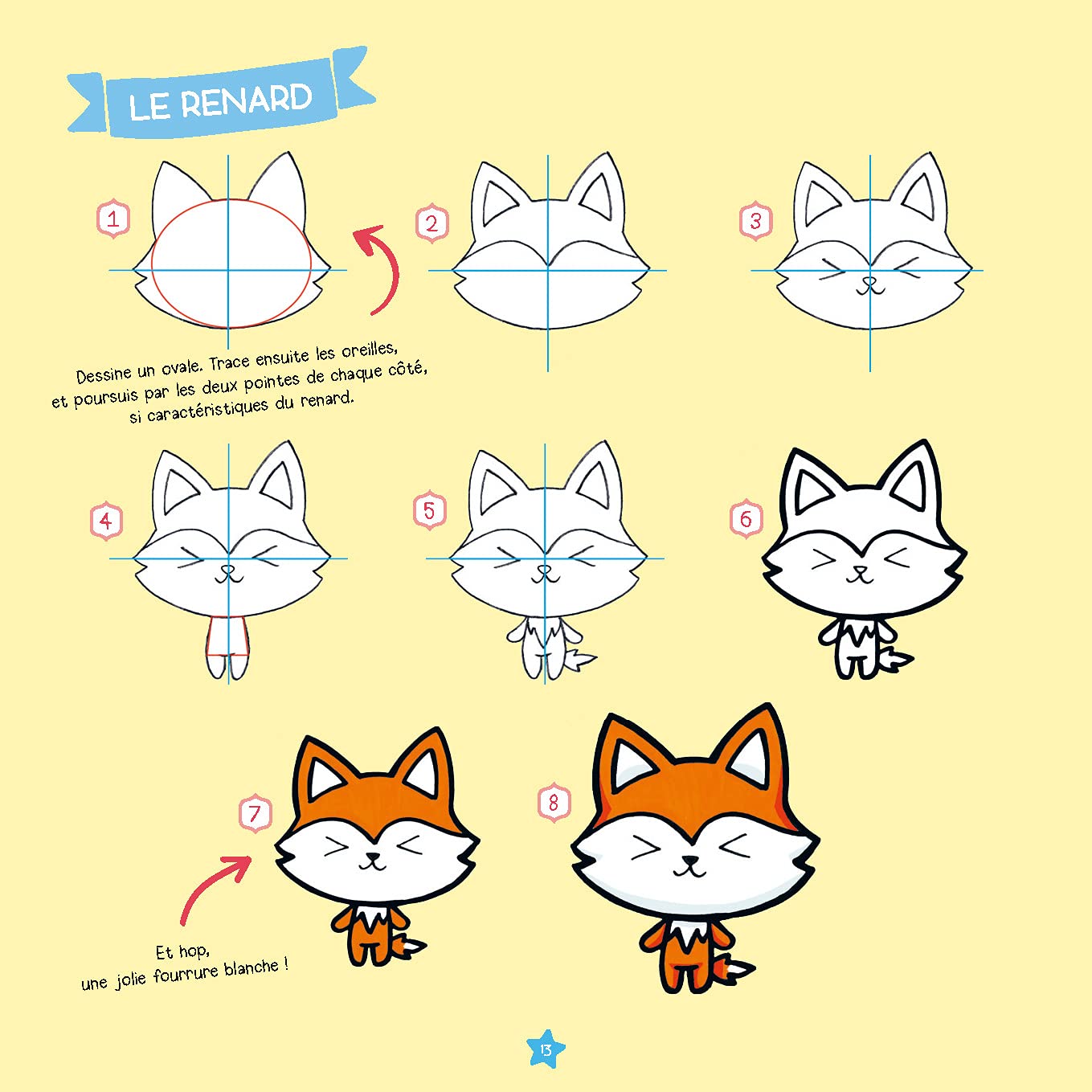 LE RENARD

1

2

3

Dessine un ovale. Trace ensuite les oreilles, et poursuis par les deux pointes de chaque côté, si caractéristiques du renard.

4

5

6

7

8

Et hop, une jolie fourrure blanche !

13