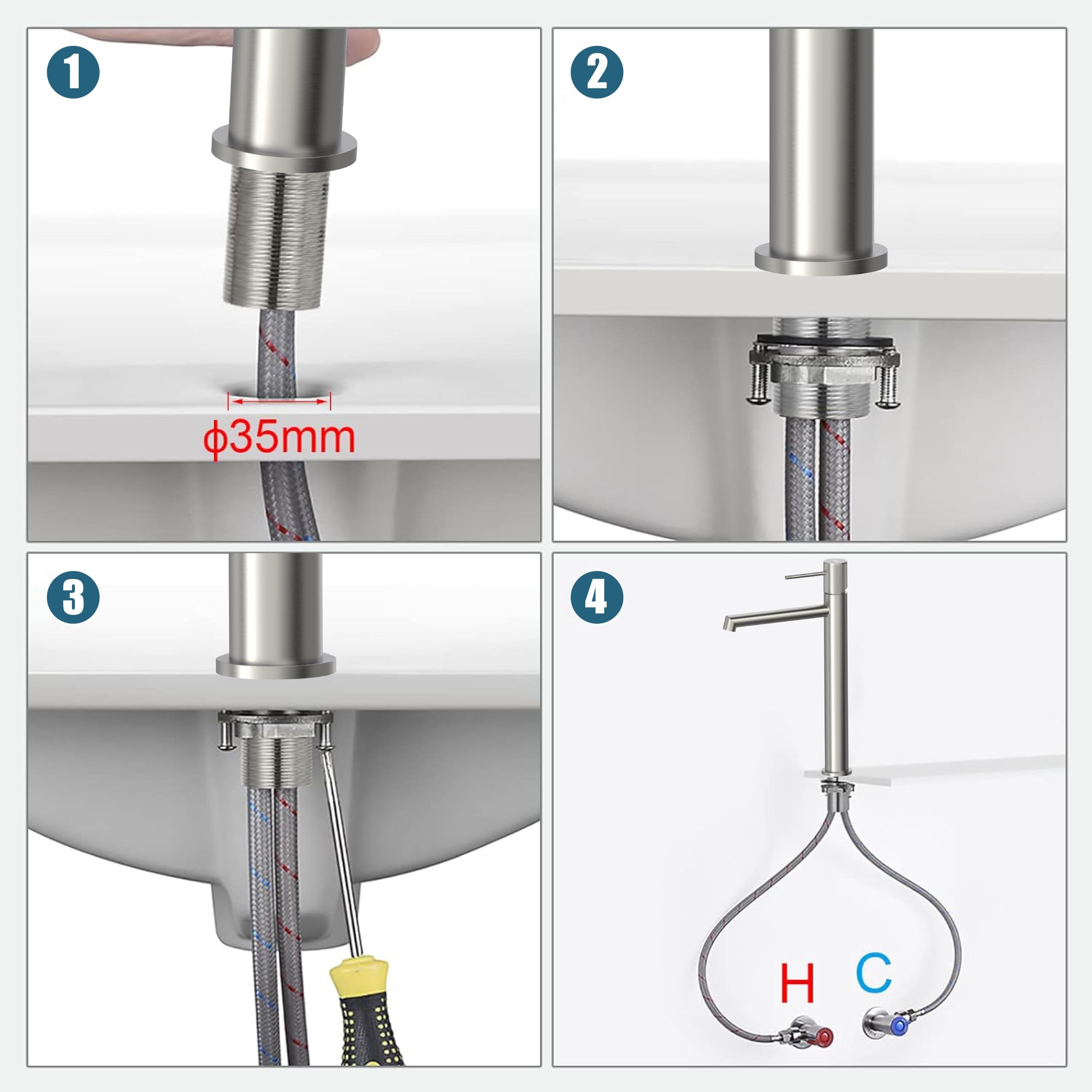 1

ϕ35mm

2

3

4

H

C