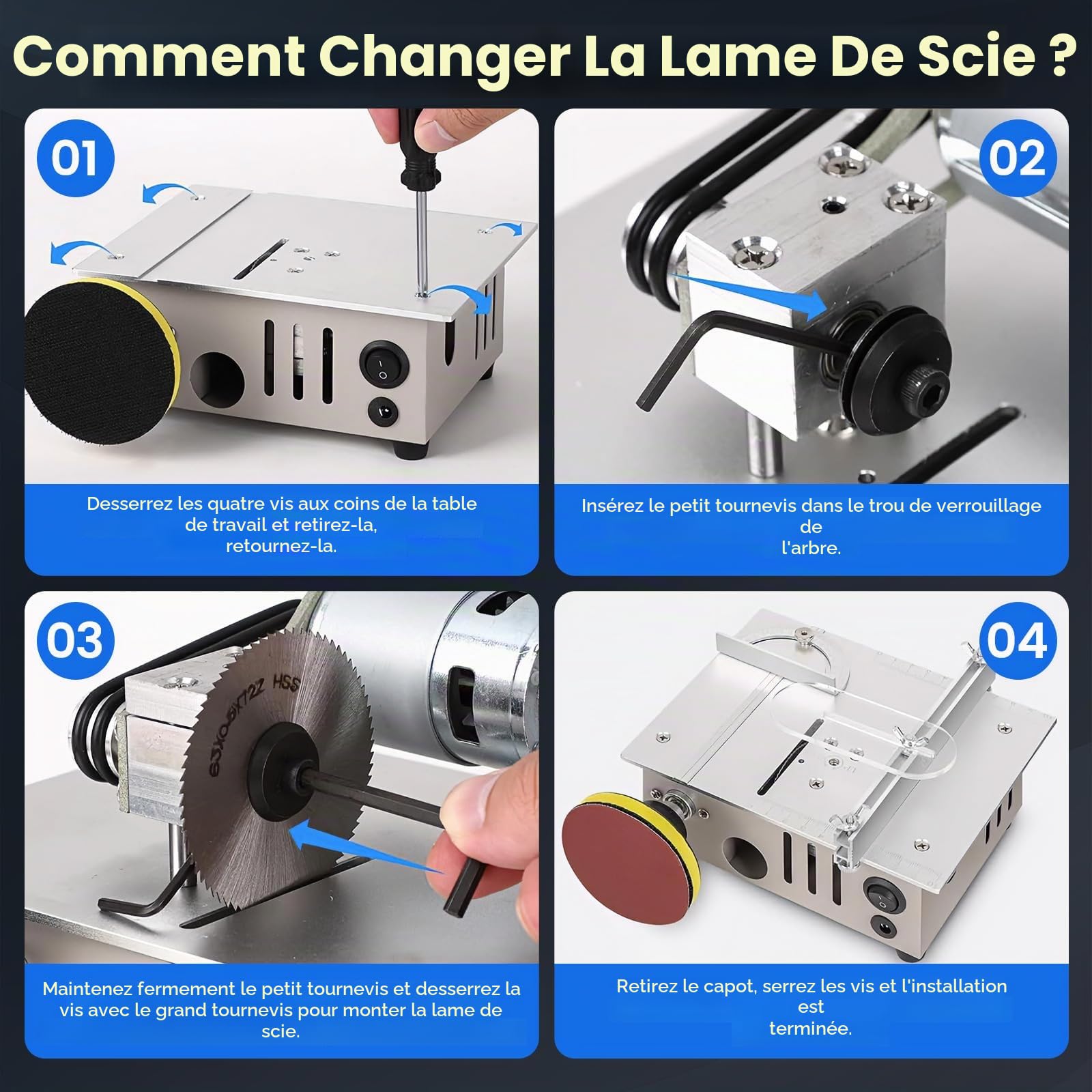 Comment Changer La Lame De Scie ?

01

Desserrez les quatre vis aux coins de la table de travail et retirez-la, retournez-la.

02

Insérez le petit tournevis dans le trou de verrouillage de l'arbre.

03

63X0.6X72Z HSS

Maintenez fermement le petit tournevis et desserrez la vis avec le grand tournevis pour monter la lame de scie.

04

Retirez le capot, serrez les vis et l'installation est terminée.