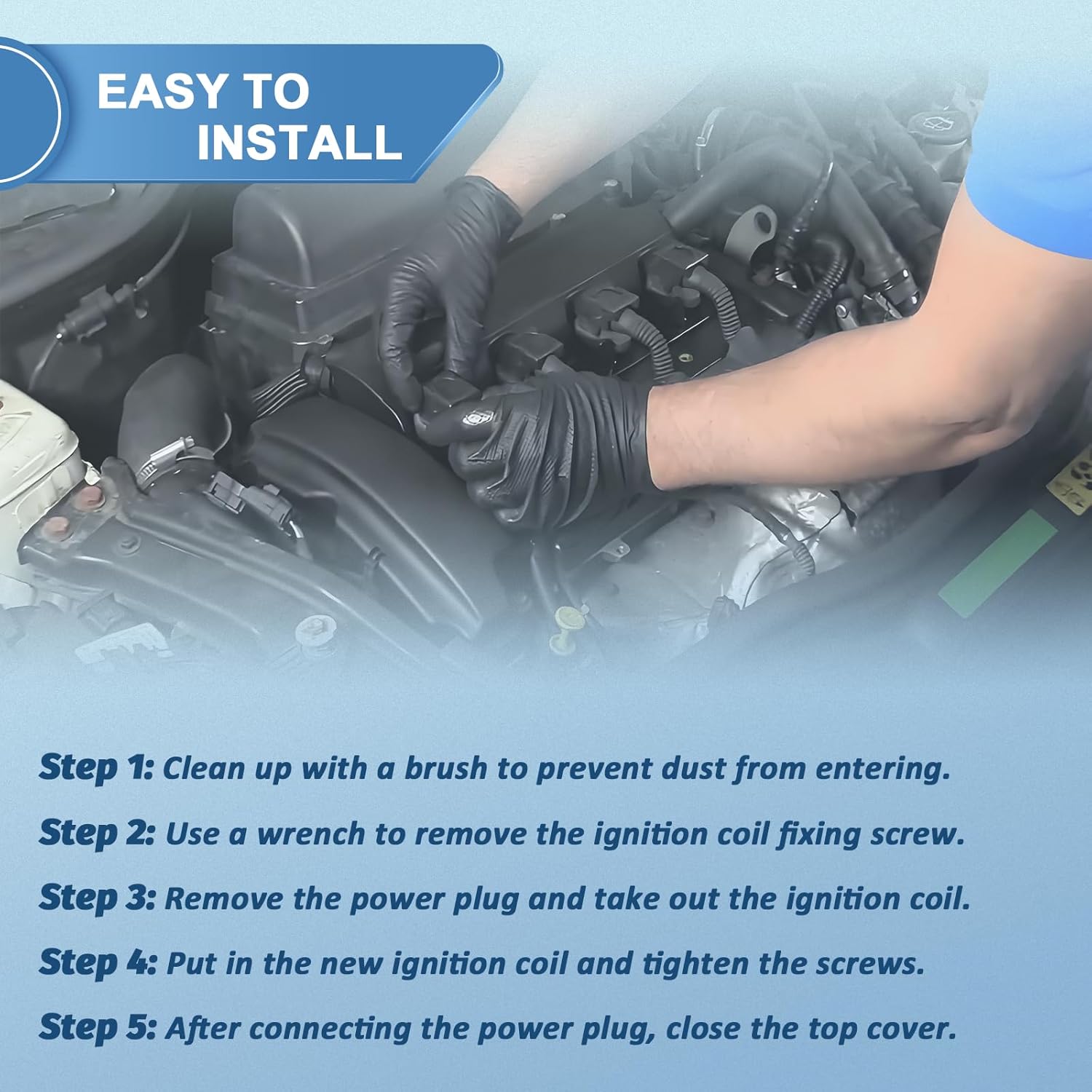 EASY TO INSTALL

Step 1: Clean up with a brush to prevent dust from entering.

Step 2: Use a wrench to remove the ignition coil fixing screw.

Step 3: Remove the power plug and take out the ignition coil.

Step 4: Put in the new ignition coil and tighten the screws.

Step 5: After connecting the power plug, close the top cover.